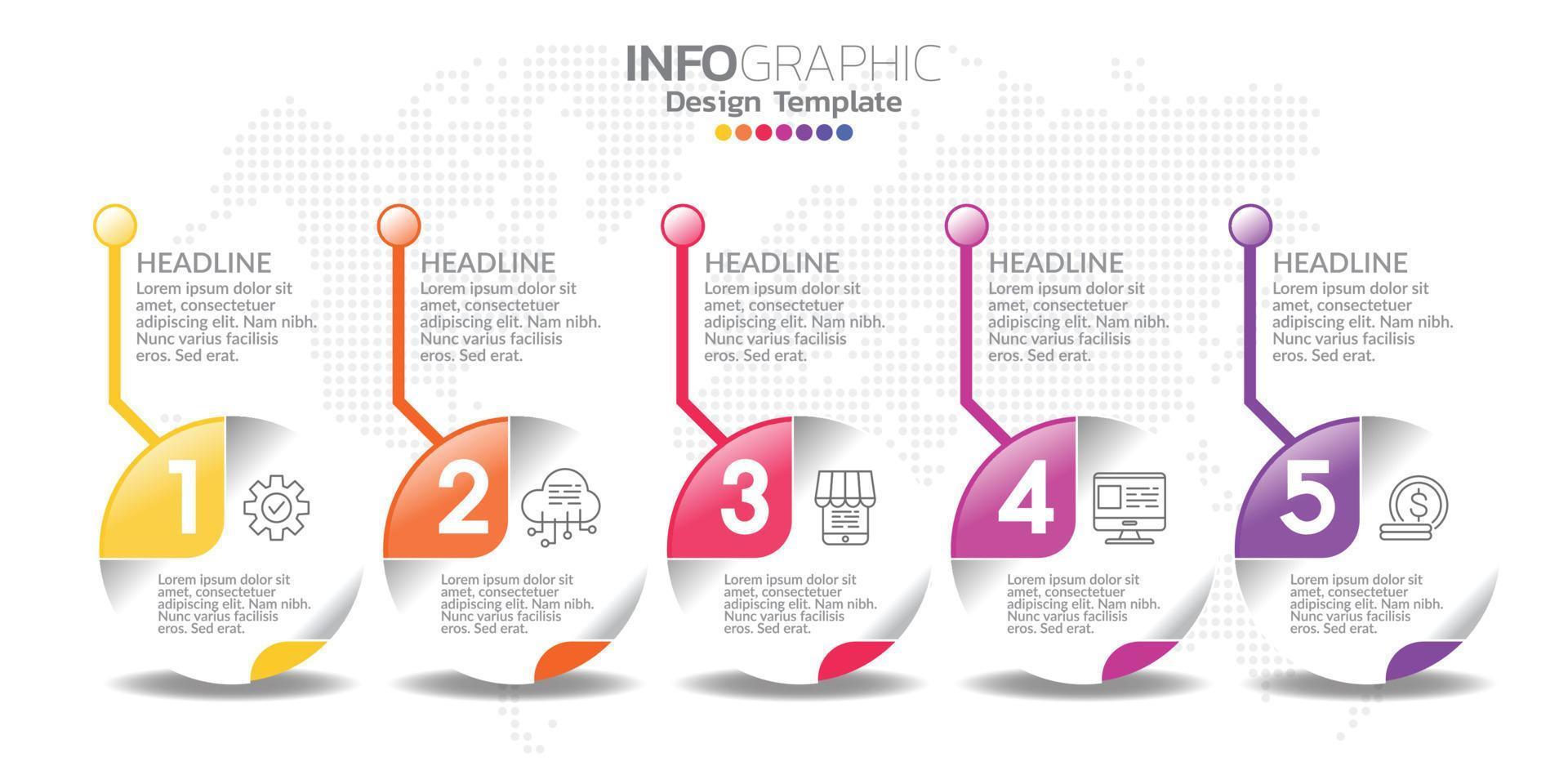 INFOGRAPHIC
Design Template

HEADLINE
Lorem ipsum dolor sit amet, consectetuer adipiscing elit. Nam nibh. Nunc varius facilisis eros. Sed erat.

1

Lorem ipsum dolor sit amet, consectetuer adipiscing elit. Nam nibh. Nunc varius facilisis eros. Sed erat.

HEADLINE
Lorem ipsum dolor sit amet, consectetuer adipiscing elit. Nam nibh. Nunc varius facilisis eros. Sed erat.

2

Lorem ipsum dolor sit amet, consectetuer adipiscing elit. Nam nibh. Nunc varius facilisis eros. Sed erat.

HEADLINE
Lorem ipsum dolor sit amet, consectetuer adipiscing elit. Nam nibh. Nunc varius facilisis eros. Sed erat.

3

Lorem ipsum dolor sit amet, consectetuer adipiscing elit. Nam nibh. Nunc varius facilisis eros. Sed erat.

HEADLINE
Lorem ipsum dolor sit amet, consectetuer adipiscing elit. Nam nibh. Nunc varius facilisis eros. Sed erat.

4

Lorem ipsum dolor sit amet, consectetuer adipiscing elit. Nam nibh. Nunc varius facilisis eros. Sed erat.

HEADLINE
Lorem ipsum dolor sit amet, consectetuer adipiscing elit. Nam nibh. Nunc varius facilisis eros. Sed erat.

5

Lorem ipsum dolor sit amet, consectetuer adipiscing elit. Nam nibh. Nunc varius facilisis eros. Sed erat.