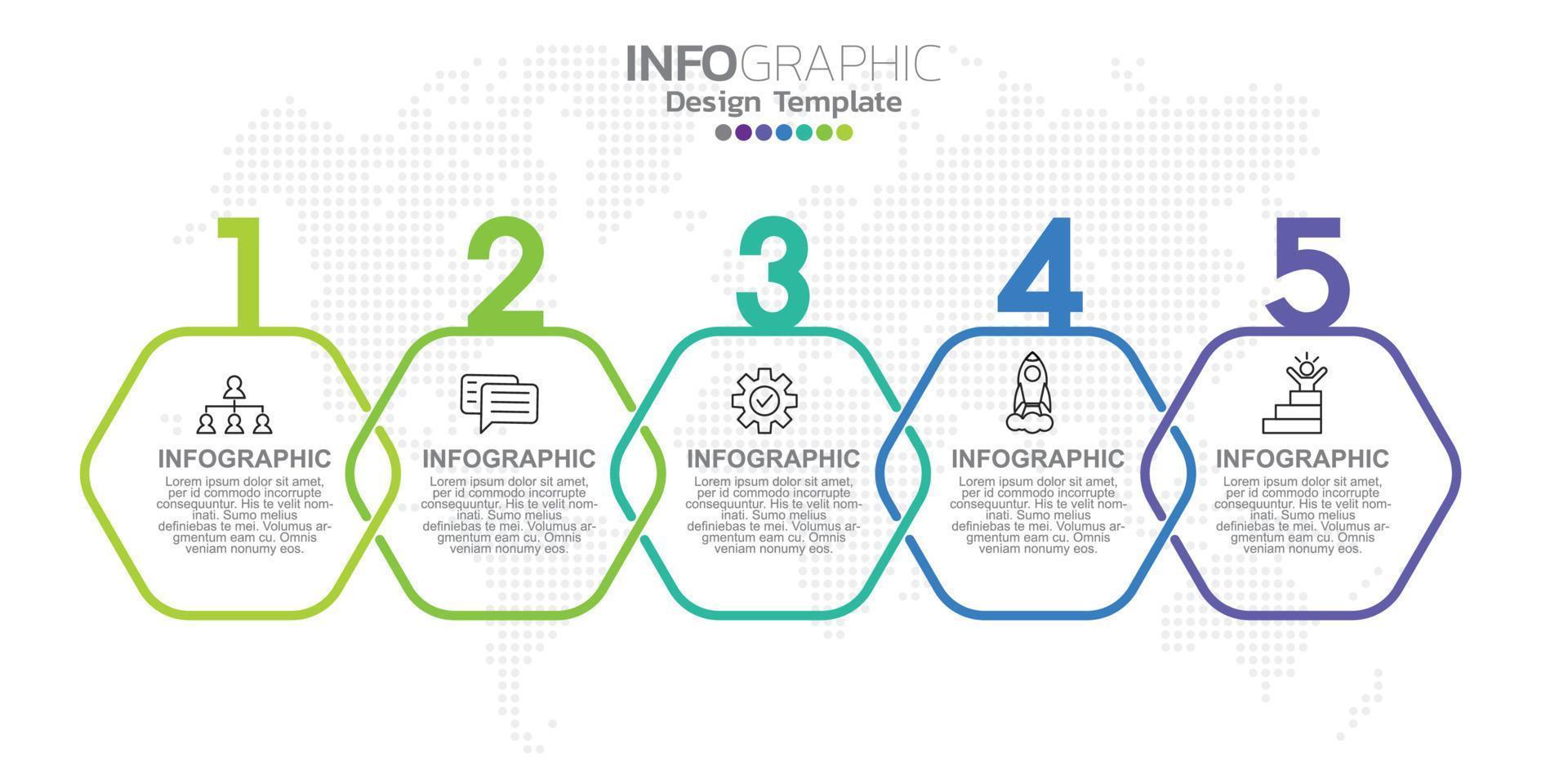 INFOGRAPHIC
Design Template

1

INFOGRAPHIC
Lorem ipsum dolor sit amet, per id commodo incorrupte consequuntur. His te velit nominati. Sumo melius definiebas te mei. Volumus argmentum eam cu. Omnis veniam nonumy eos.

2

INFOGRAPHIC
Lorem ipsum dolor sit amet, per id commodo incorrupte consequuntur. His te velit nominati. Sumo melius definiebas te mei. Volumus argmentum eam cu. Omnis veniam nonumy eos.

3

INFOGRAPHIC
Lorem ipsum dolor sit amet, per id commodo incorrupte consequuntur. His te velit nominati. Sumo melius definiebas te mei. Volumus argmentum eam cu. Omnis veniam nonumy eos.

4

INFOGRAPHIC
Lorem ipsum dolor sit amet, per id commodo incorrupte consequuntur. His te velit nominati. Sumo melius definiebas te mei. Volumus argmentum eam cu. Omnis veniam nonumy eos.

5

INFOGRAPHIC
Lorem ipsum dolor sit amet, per id commodo incorrupte consequuntur. His te velit nominati. Sumo melius definiebas te mei. Volumus argmentum eam cu. Omnis veniam nonumy eos.