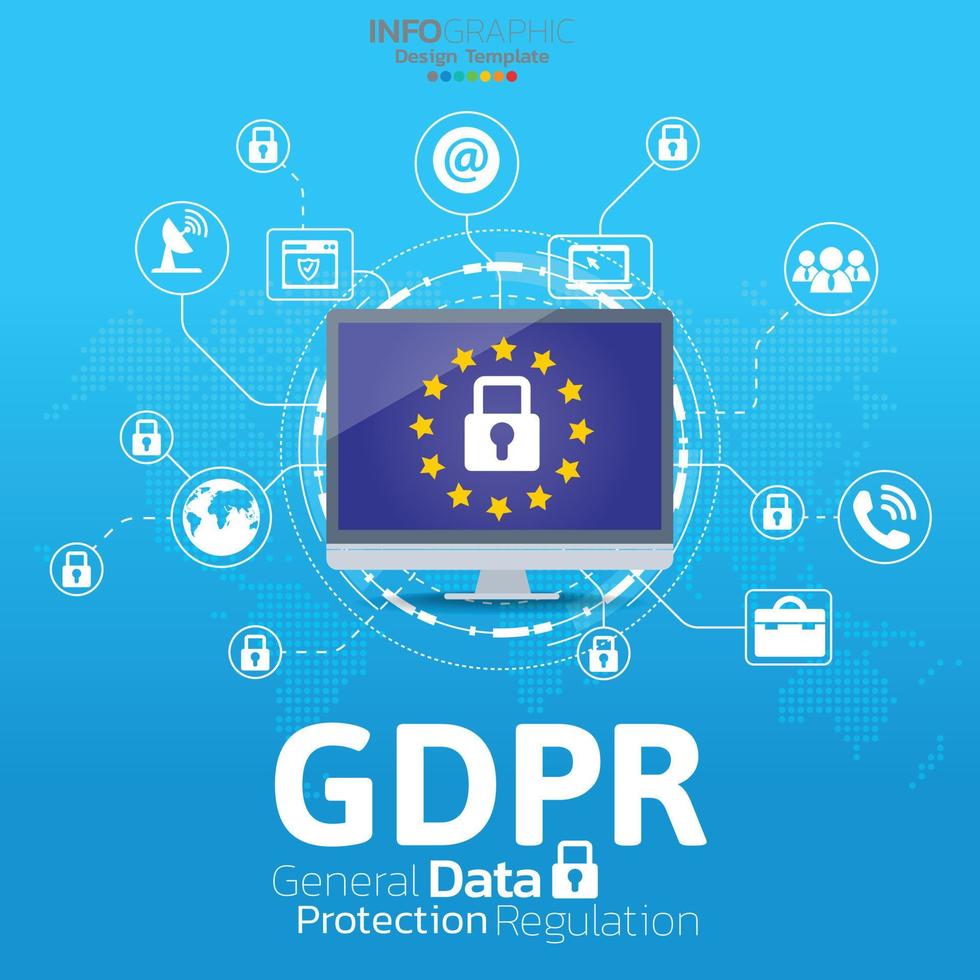 INFOGRAPHIC
Design Template

@

GDPR
General Data
Protection Regulation