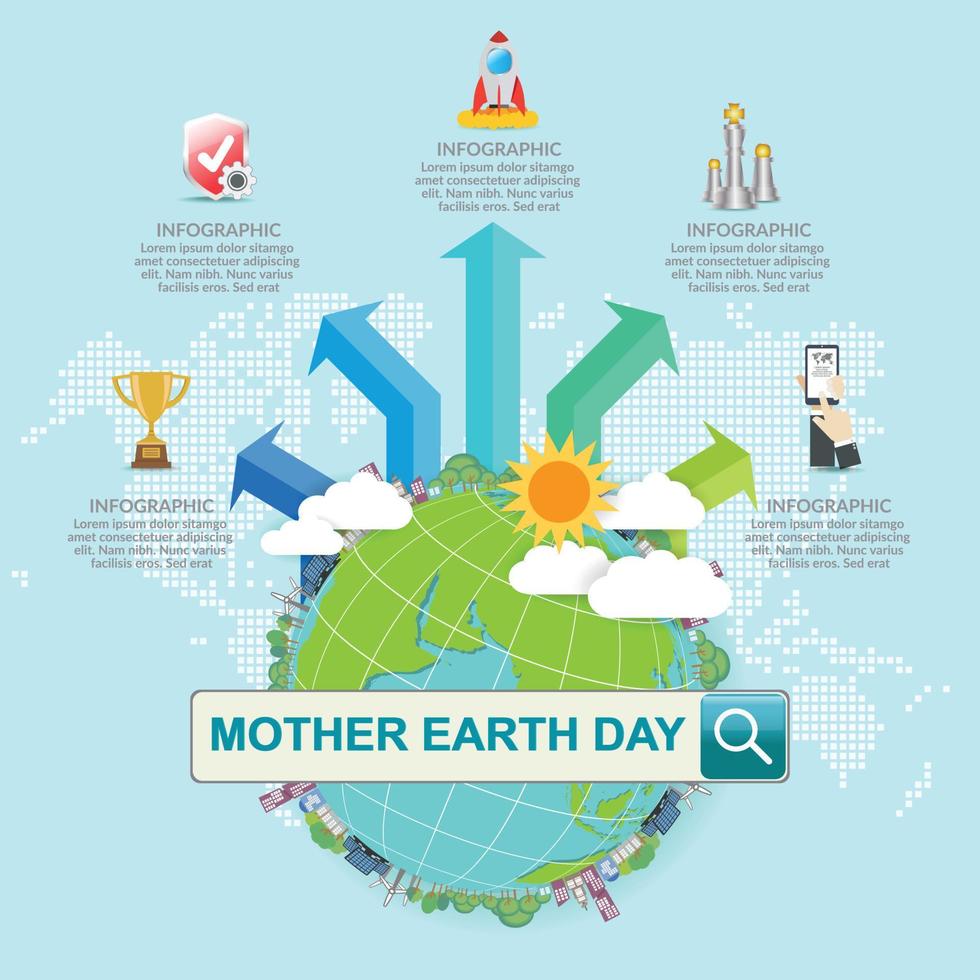 INFOGRAPHIC
Lorem ipsum dolor sitamgo amet consectetuer adipiscing elit. Nam nibh. Nunc varius facilisis eros. Sed erat

INFOGRAPHIC
Lorem ipsum dolor sitamgo amet consectetuer adipiscing elit. Nam nibh. Nunc varius facilisis eros. Sed erat

INFOGRAPHIC
Lorem ipsum dolor sitamgo amet consectetuer adipiscing elit. Nam nibh. Nunc varius facilisis eros. Sed erat

INFOGRAPHIC
Lorem ipsum dolor sitamgo amet consectetuer adipiscing elit. Nam nibh. Nunc varius facilisis eros. Sed erat

INFOGRAPHIC
Lorem ipsum dolor sitamgo amet consectetuer adipiscing elit. Nam nibh. Nunc varius facilisis eros. Sed erat

MOTHER EARTH DAY