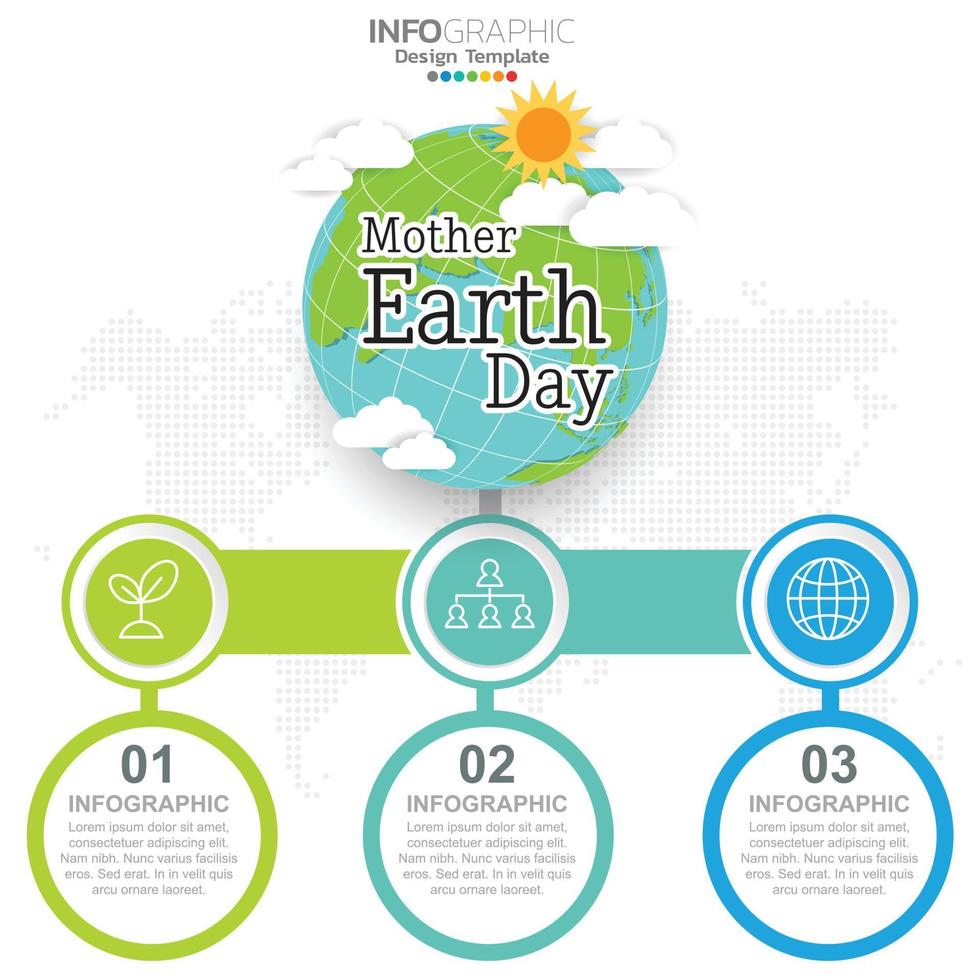 INFOGRAPHIC
Design Template

Mother
Earth
Day

01
INFOGRAPHIC
Lorem ipsum dolor sit amet, consectetuer adipiscing elit. Nam nibh. Nunc varius facilisis eros. Sed erat. In in velit quis arcu ornare laoreet.

02
INFOGRAPHIC
Lorem ipsum dolor sit amet, consectetuer adipiscing elit. Nam nibh. Nunc varius facilisis eros. Sed erat. In in velit quis arcu ornare laoreet.

03
INFOGRAPHIC
Lorem ipsum dolor sit amet, consectetuer adipiscing elit. Nam nibh. Nunc varius facilisis eros. Sed erat. In in velit quis arcu ornare laoreet.