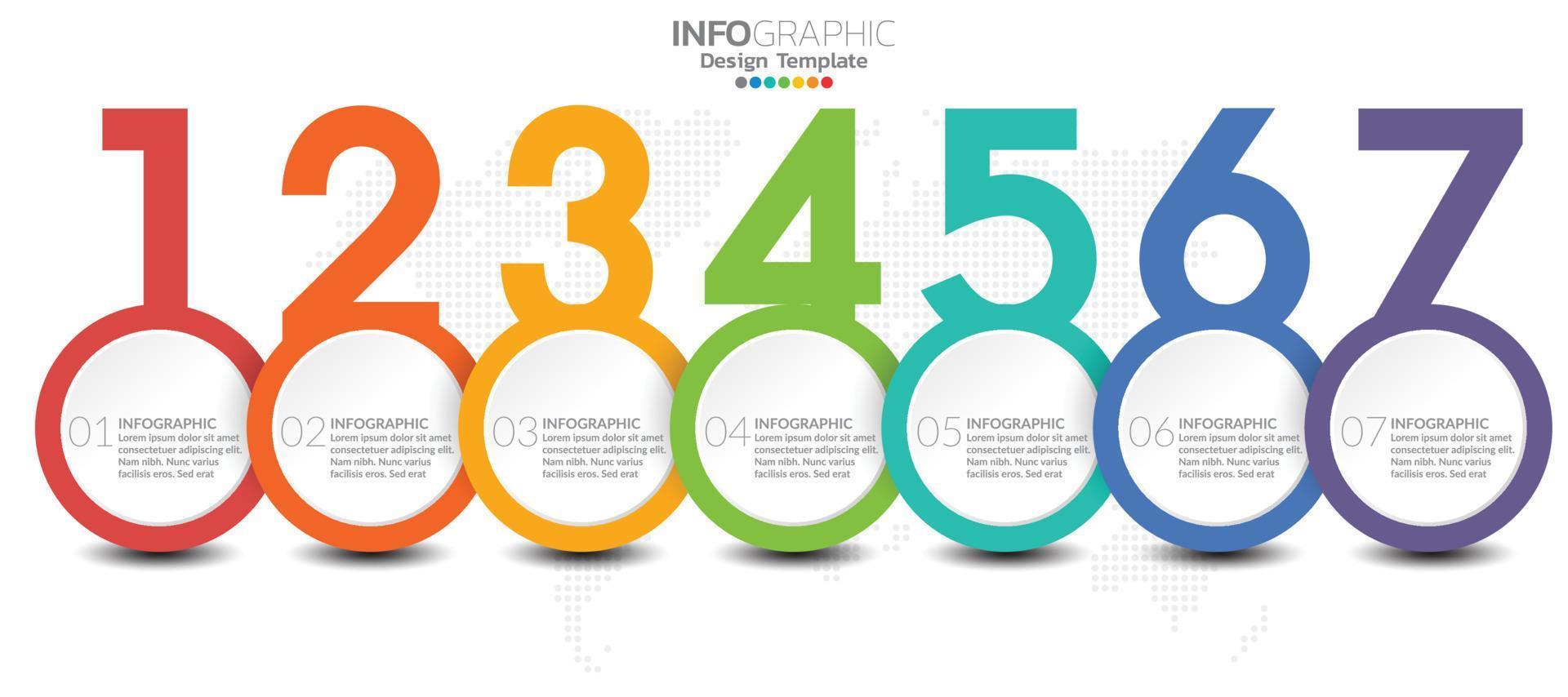 INFOGRAPHIC
Design Template

1 2 3 4 5 6 7

01 INFOGRAPHIC
Lorem ipsum dolor sit amet consectetuer adipiscing elit. Nam nibh. Nunc varius facilisis eros. Sed erat

02 INFOGRAPHIC
Lorem ipsum dolor sit amet consectetuer adipiscing elit. Nam nibh. Nunc varius facilisis eros. Sed erat

03 INFOGRAPHIC
Lorem ipsum dolor sit amet consectetuer adipiscing elit. Nam nibh. Nunc varius facilisis eros. Sed erat

04 INFOGRAPHIC
Lorem ipsum dolor sit amet consectetuer adipiscing elit. Nam nibh. Nunc varius facilisis eros. Sed erat

05 INFOGRAPHIC
Lorem ipsum dolor sit amet consectetuer adipiscing elit. Nam nibh. Nunc varius facilisis eros. Sed erat

06 INFOGRAPHIC
Lorem ipsum dolor sit amet consectetuer adipiscing elit. Nam nibh. Nunc varius facilisis eros. Sed erat

07 INFOGRAPHIC
Lorem ipsum dolor sit amet consectetuer adipiscing elit. Nam nibh. Nunc varius facilisis eros. Sed erat