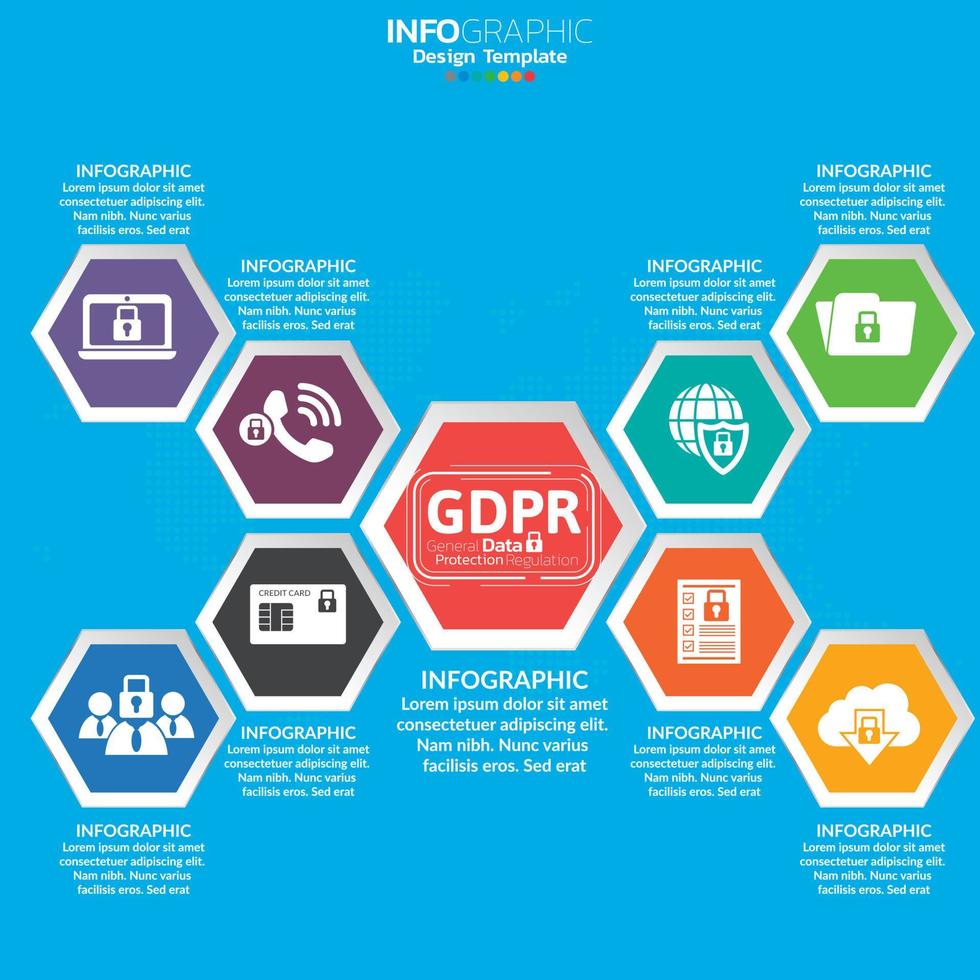 INFOGRAPHIC
Design Template

INFOGRAPHIC
Lorem ipsum dolor sit amet consectetuer adipiscing elit. Nam nibh. Nunc varius facilisis eros. Sed erat

INFOGRAPHIC
Lorem ipsum dolor sit amet consectetuer adipiscing elit. Nam nibh. Nunc varius facilisis eros. Sed erat

INFOGRAPHIC
Lorem ipsum dolor sit amet consectetuer adipiscing elit. Nam nibh. Nunc varius facilisis eros. Sed erat

INFOGRAPHIC
Lorem ipsum dolor sit amet consectetuer adipiscing elit. Nam nibh. Nunc varius facilisis eros. Sed erat

GDPR
General Data Protection Regulation

CREDIT CARD

INFOGRAPHIC
Lorem ipsum dolor sit amet consectetuer adipiscing elit. Nam nibh. Nunc varius facilisis eros. Sed erat

INFOGRAPHIC
Lorem ipsum dolor sit amet consectetuer adipiscing elit. Nam nibh. Nunc varius facilisis eros. Sed erat

INFOGRAPHIC
Lorem ipsum dolor sit amet consectetuer adipiscing elit. Nam nibh. Nunc varius facilisis eros. Sed erat

INFOGRAPHIC
Lorem ipsum dolor sit amet consectetuer adipiscing elit. Nam nibh. Nunc varius facilisis eros. Sed erat

INFOGRAPHIC
Lorem ipsum dolor sit amet consectetuer adipiscing elit. Nam nibh. Nunc varius facilisis eros. Sed erat