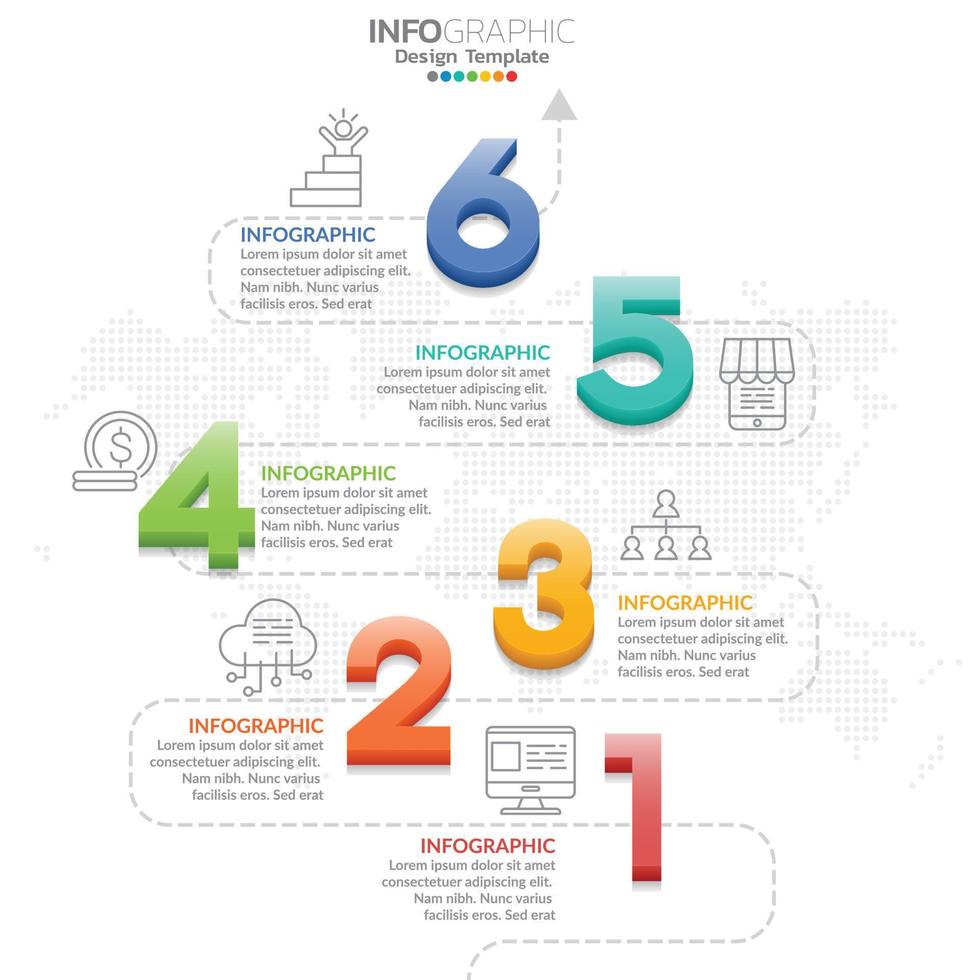 INFOGRAPHIC
Design Template

6
INFOGRAPHIC
Lorem ipsum dolor sit amet consectetuer adipiscing elit. Nam nibh. Nunc varius facilisis eros. Sed erat

5
INFOGRAPHIC
Lorem ipsum dolor sit amet consectetuer adipiscing elit. Nam nibh. Nunc varius facilisis eros. Sed erat

4
INFOGRAPHIC
Lorem ipsum dolor sit amet consectetuer adipiscing elit. Nam nibh. Nunc varius facilisis eros. Sed erat

3
INFOGRAPHIC
Lorem ipsum dolor sit amet consectetuer adipiscing elit. Nam nibh. Nunc varius facilisis eros. Sed erat

2
INFOGRAPHIC
Lorem ipsum dolor sit amet consectetuer adipiscing elit. Nam nibh. Nunc varius facilisis eros. Sed erat

1
INFOGRAPHIC
Lorem ipsum dolor sit amet consectetuer adipiscing elit. Nam nibh. Nunc varius facilisis eros. Sed erat