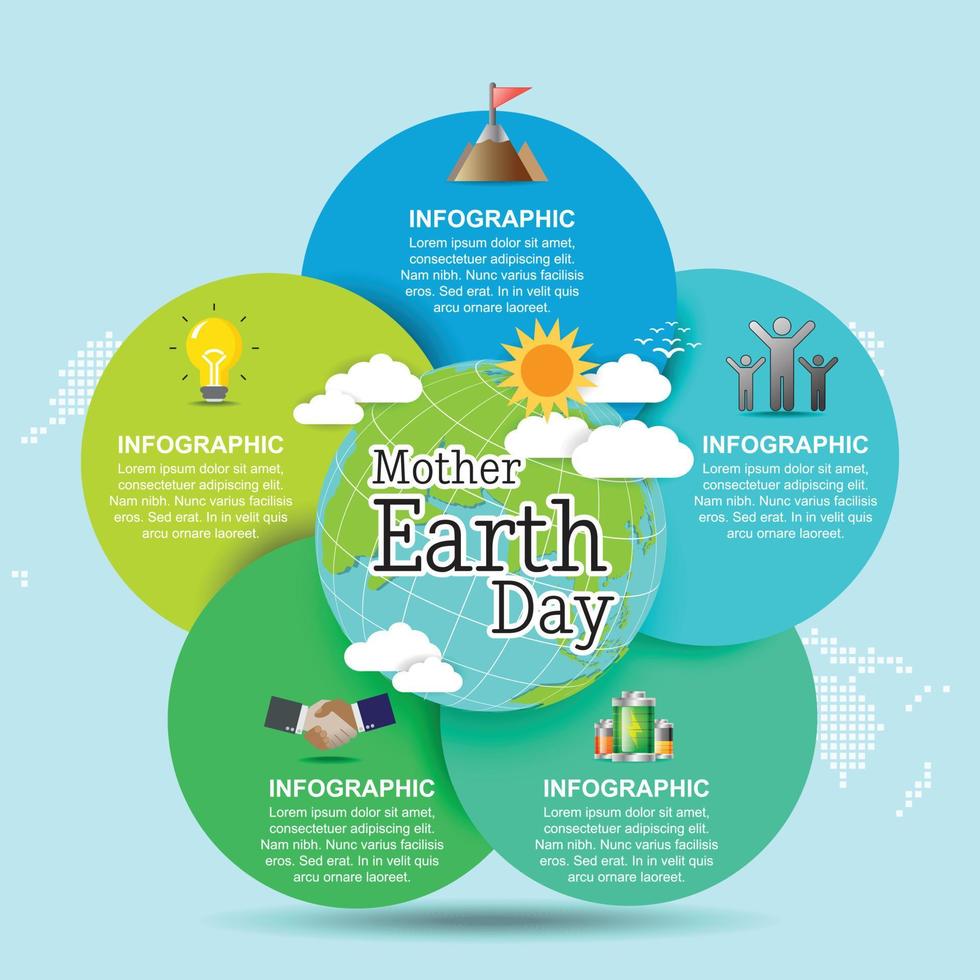 INFOGRAPHIC
Lorem ipsum dolor sit amet, consectetuer adipiscing elit. Nam nibh. Nunc varius facilisis eros. Sed erat. In in velit quis arcu ornare laoreet.

INFOGRAPHIC
Lorem ipsum dolor sit amet, consectetuer adipiscing elit. Nam nibh. Nunc varius facilisis eros. Sed erat. In in velit quis arcu ornare laoreet.

Mother Earth Day

INFOGRAPHIC
Lorem ipsum dolor sit amet, consectetuer adipiscing elit. Nam nibh. Nunc varius facilisis eros. Sed erat. In in velit quis arcu ornare laoreet.

INFOGRAPHIC
Lorem ipsum dolor sit amet, consectetuer adipiscing elit. Nam nibh. Nunc varius facilisis eros. Sed erat. In in velit quis arcu ornare laoreet.

INFOGRAPHIC
Lorem ipsum dolor sit amet, consectetuer adipiscing elit. Nam nibh. Nunc varius facilisis eros. Sed erat. In in velit quis arcu ornare laoreet.