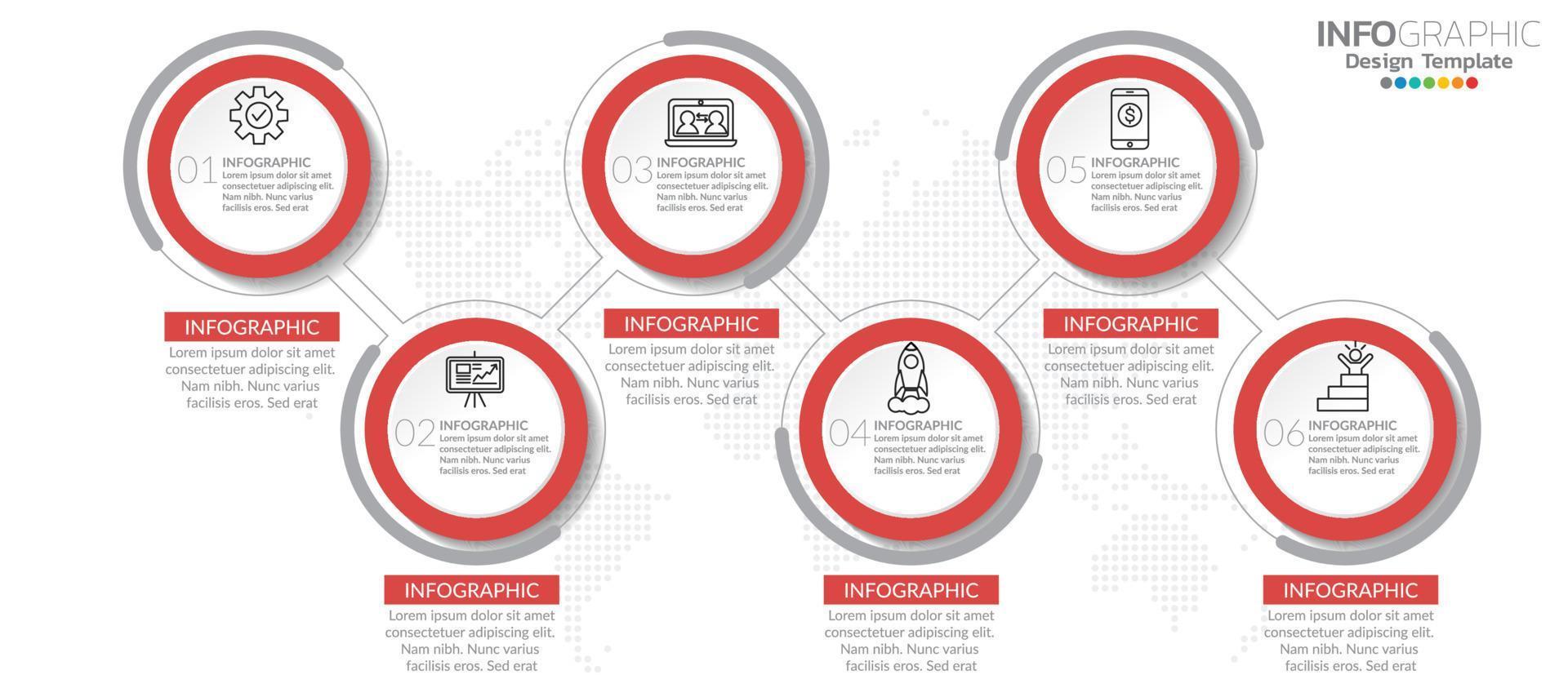 INFOGRAPHIC
Design Template

01 INFOGRAPHIC
Lorem ipsum dolor sit amet consectetuer adipiscing elit. Nam nibh. Nunc varius facilisis eros. Sed erat

INFOGRAPHIC
Lorem ipsum dolor sit amet consectetuer adipiscing elit. Nam nibh. Nunc varius facilisis eros. Sed erat

02 INFOGRAPHIC
Lorem ipsum dolor sit amet consectetuer adipiscing elit. Nam nibh. Nunc varius facilisis eros. Sed erat

INFOGRAPHIC
Lorem ipsum dolor sit amet consectetuer adipiscing elit. Nam nibh. Nunc varius facilisis eros. Sed erat

03 INFOGRAPHIC
Lorem ipsum dolor sit amet consectetuer adipiscing elit. Nam nibh. Nunc varius facilisis eros. Sed erat

INFOGRAPHIC
Lorem ipsum dolor sit amet consectetuer adipiscing elit. Nam nibh. Nunc varius facilisis eros. Sed erat

04 INFOGRAPHIC
Lorem ipsum dolor sit amet consectetuer adipiscing elit. Nam nibh. Nunc varius facilisis eros. Sed erat

INFOGRAPHIC
Lorem ipsum dolor sit amet consectetuer adipiscing elit. Nam nibh. Nunc varius facilisis eros. Sed erat

05 INFOGRAPHIC
Lorem ipsum dolor sit amet consectetuer adipiscing elit. Nam nibh. Nunc varius facilisis eros. Sed erat

INFOGRAPHIC
Lorem ipsum dolor sit amet consectetuer adipiscing elit. Nam nibh. Nunc varius facilisis eros. Sed erat

06 INFOGRAPHIC
Lorem ipsum dolor sit amet consectetuer adipiscing elit. Nam nibh. Nunc varius facilisis eros. Sed erat

INFOGRAPHIC
Lorem ipsum dolor sit amet consectetuer adipiscing elit. Nam nibh. Nunc varius facilisis eros. Sed erat