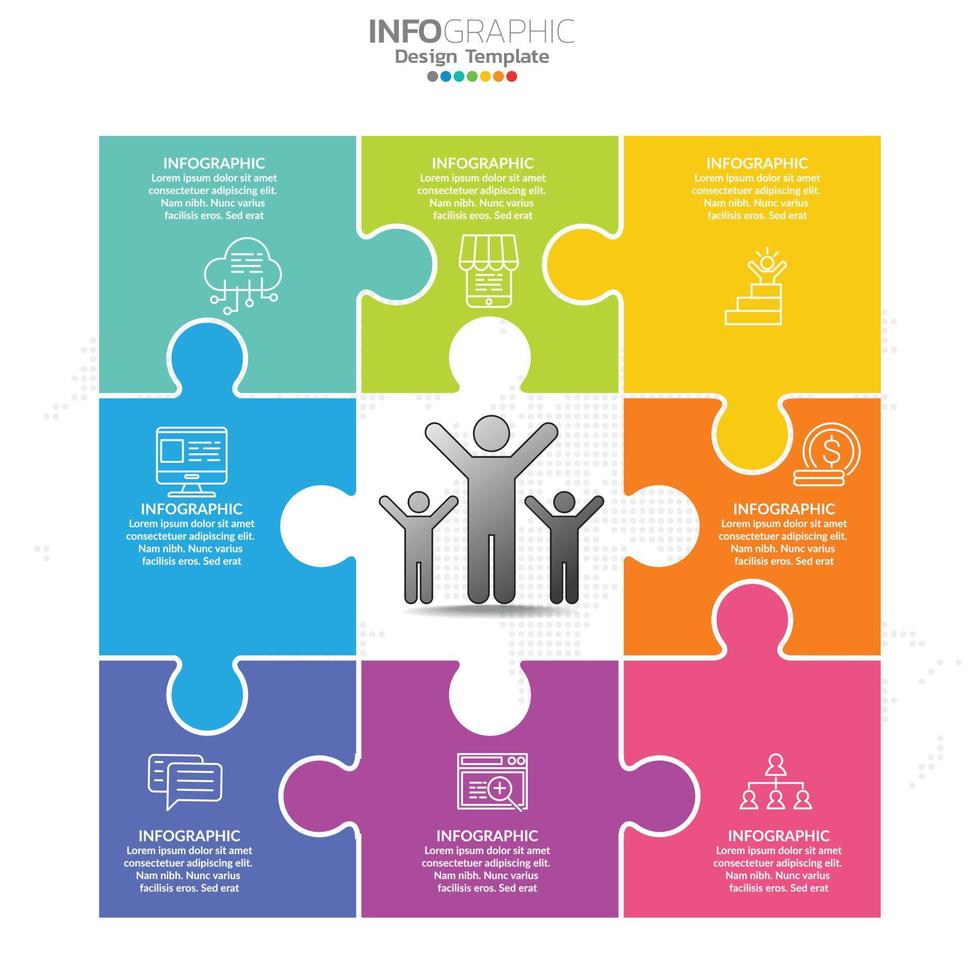 INFOGRAPHIC
Design Template

INFOGRAPHIC
Lorem ipsum dolor sit amet consectetuer adipiscing elit. Nam nibh. Nunc varius facilisis eros. Sed erat

INFOGRAPHIC
Lorem ipsum dolor sit amet consectetuer adipiscing elit. Nam nibh. Nunc varius facilisis eros. Sed erat

INFOGRAPHIC
Lorem ipsum dolor sit amet consectetuer adipiscing elit. Nam nibh. Nunc varius facilisis eros. Sed erat

INFOGRAPHIC
Lorem ipsum dolor sit amet consectetuer adipiscing elit. Nam nibh. Nunc varius facilisis eros. Sed erat

INFOGRAPHIC
Lorem ipsum dolor sit amet consectetuer adipiscing elit. Nam nibh. Nunc varius facilisis eros. Sed erat

INFOGRAPHIC
Lorem ipsum dolor sit amet consectetuer adipiscing elit. Nam nibh. Nunc varius facilisis eros. Sed erat

INFOGRAPHIC
Lorem ipsum dolor sit amet consectetuer adipiscing elit. Nam nibh. Nunc varius facilisis eros. Sed erat

INFOGRAPHIC
Lorem ipsum dolor sit amet consectetuer adipiscing elit. Nam nibh. Nunc varius facilisis eros. Sed erat