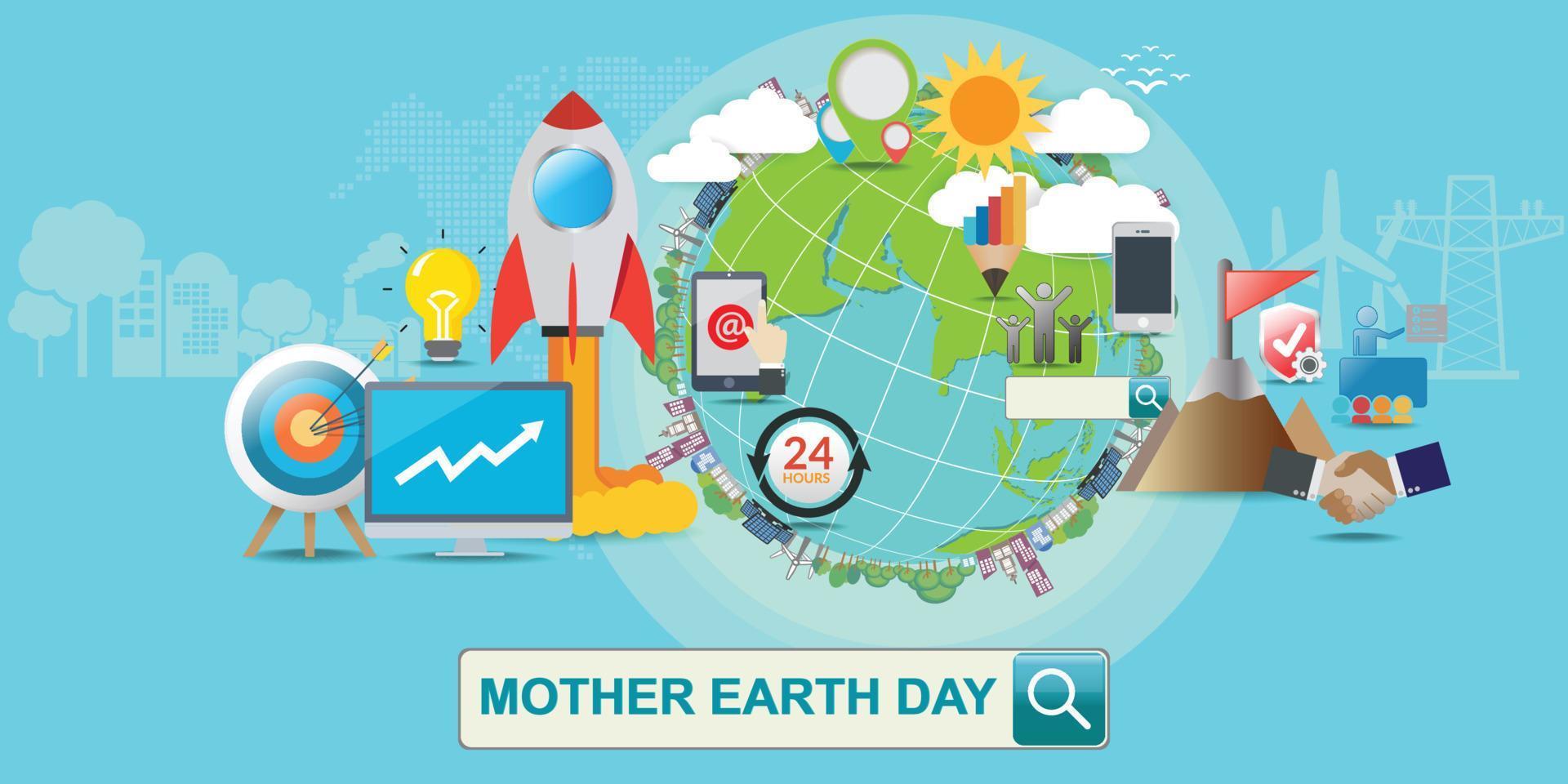 @

24
HOURS

MOTHER EARTH DAY