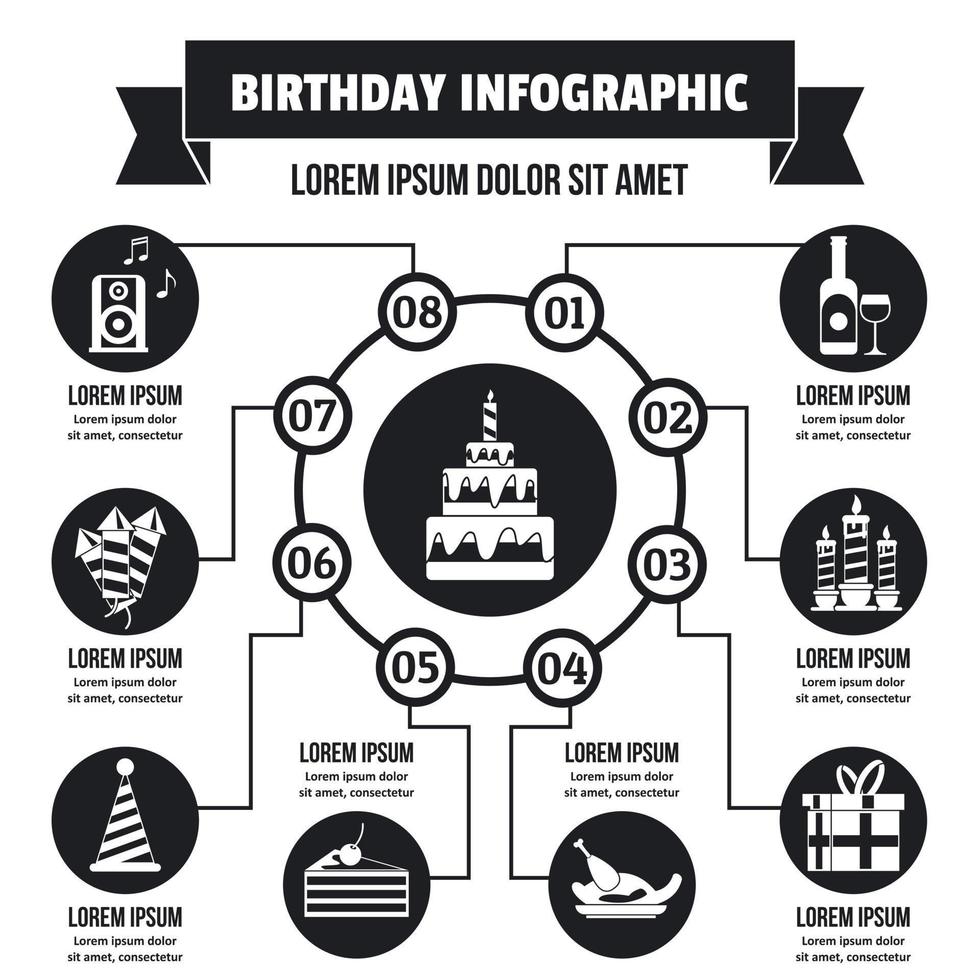 BIRTHDAY INFOGRAPHIC

LOREM IPSUM DOLOR SIT AMET

08

01

07

02

06

03

05

04

LOREM IPSUM
Lorem ipsum dolor sit amet, consectetur

LOREM IPSUM
Lorem ipsum dolor sit amet, consectetur

LOREM IPSUM
Lorem ipsum dolor sit amet, consectetur

LOREM IPSUM
Lorem ipsum dolor sit amet, consectetur

LOREM IPSUM
Lorem ipsum dolor sit amet, consectetur

LOREM IPSUM
Lorem ipsum dolor sit amet, consectetur

LOREM IPSUM
Lorem ipsum dolor sit amet, consectetur

LOREM IPSUM
Lorem ipsum dolor sit amet, consectetur