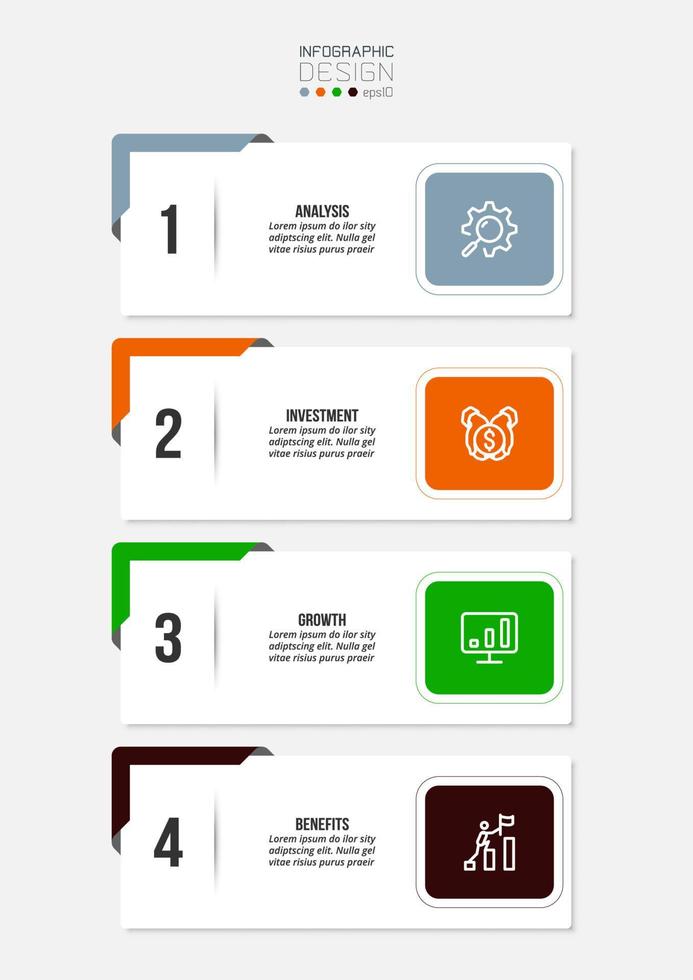 INFOGRAPHIC
DESIGN
eps10

1

ANALYSIS
Lorem ipsum do ilor sity adiptscing elit. Nulla gel vitae risius purus praeir

2

INVESTMENT
Lorem ipsum do ilor sity adiptscing elit. Nulla gel vitae risius purus praeir

3

GROWTH
Lorem ipsum do ilor sity adiptscing elit. Nulla gel vitae risius purus praeir

4

BENEFITS
Lorem ipsum do ilor sity adiptscing elit. Nulla gel vitae risius purus praeir