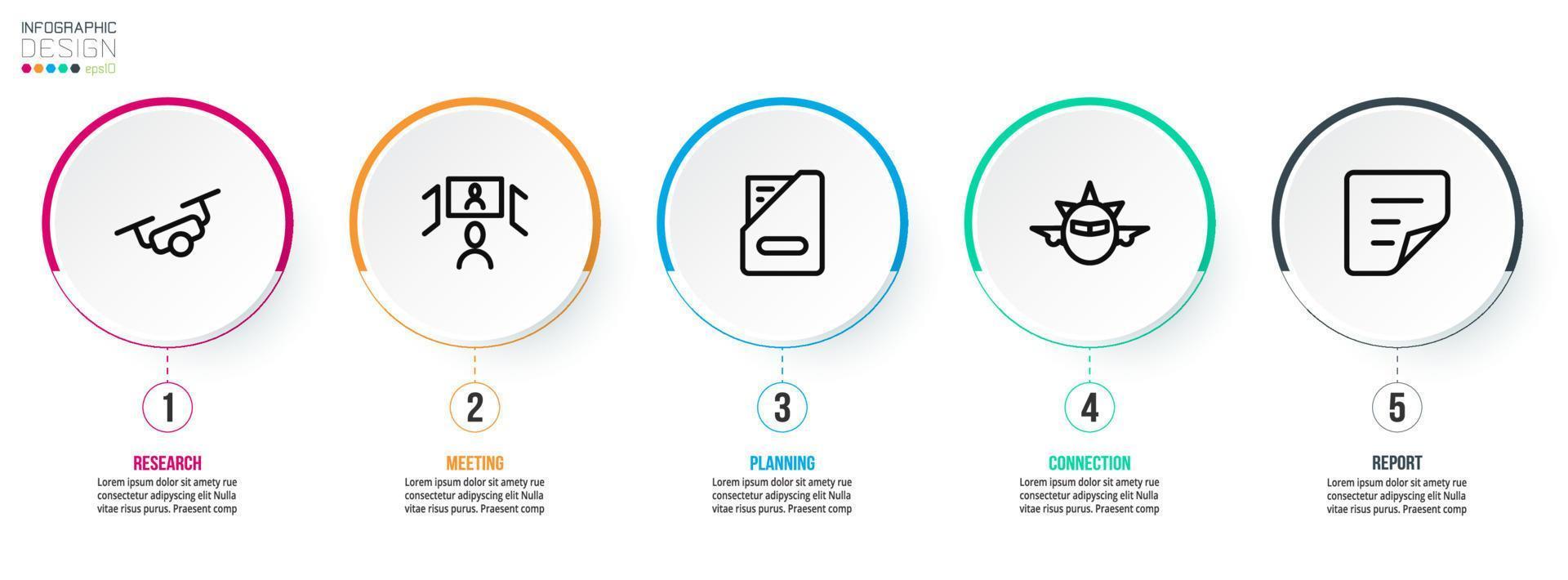 INFOGRAPHIC
DESIGN
eps10

1

RESEARCH

Lorem ipsum dolor sit amety rue consectetur adipyscing elit Nulla vitae risus purus. Praesent comp

2

MEETING

Lorem ipsum dolor sit amety rue consectetur adipyscing elit Nulla vitae risus purus. Praesent comp

3

PLANNING

Lorem ipsum dolor sit amety rue consectetur adipyscing elit Nulla vitae risus purus. Praesent comp

4

CONNECTION

Lorem ipsum dolor sit amety rue consectetur adipyscing elit Nulla vitae risus purus. Praesent comp

5

REPORT

Lorem ipsum dolor sit amety rue consectetur adipyscing elit Nulla vitae risus purus. Praesent comp