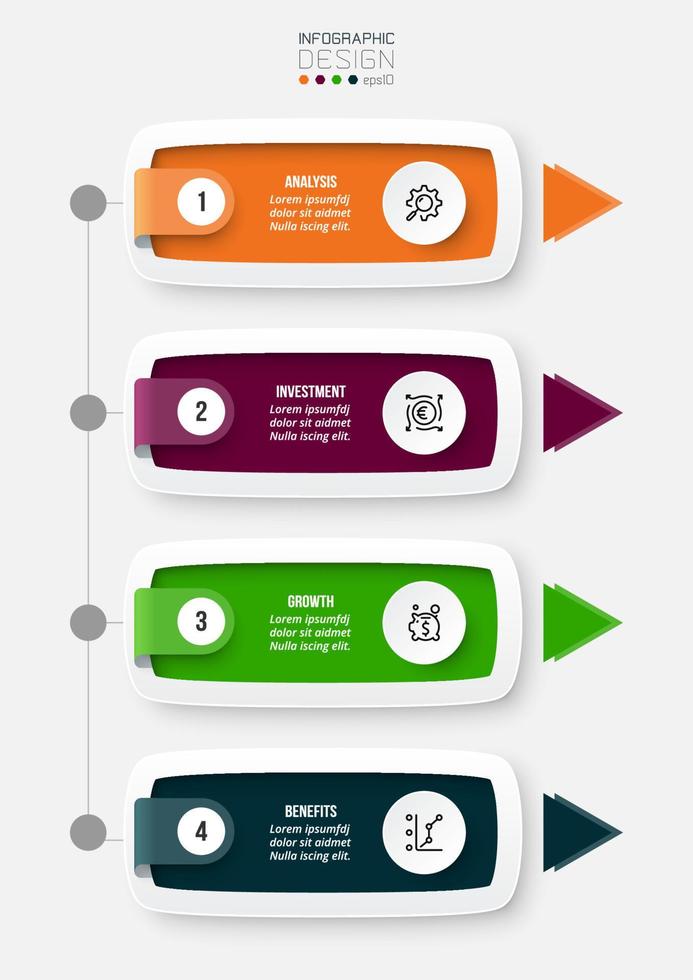 INFOGRAPHIC
DESIGN
eps10

1
ANALYSIS
Lorem ipsumfdj dolor sit aidmet Nulla iscing elit.

2
INVESTMENT
Lorem ipsumfdj dolor sit aidmet Nulla iscing elit.

3
GROWTH
Lorem ipsumfdj dolor sit aidmet Nulla iscing elit.

4
BENEFITS
Lorem ipsumfdj dolor sit aidmet Nulla iscing elit.