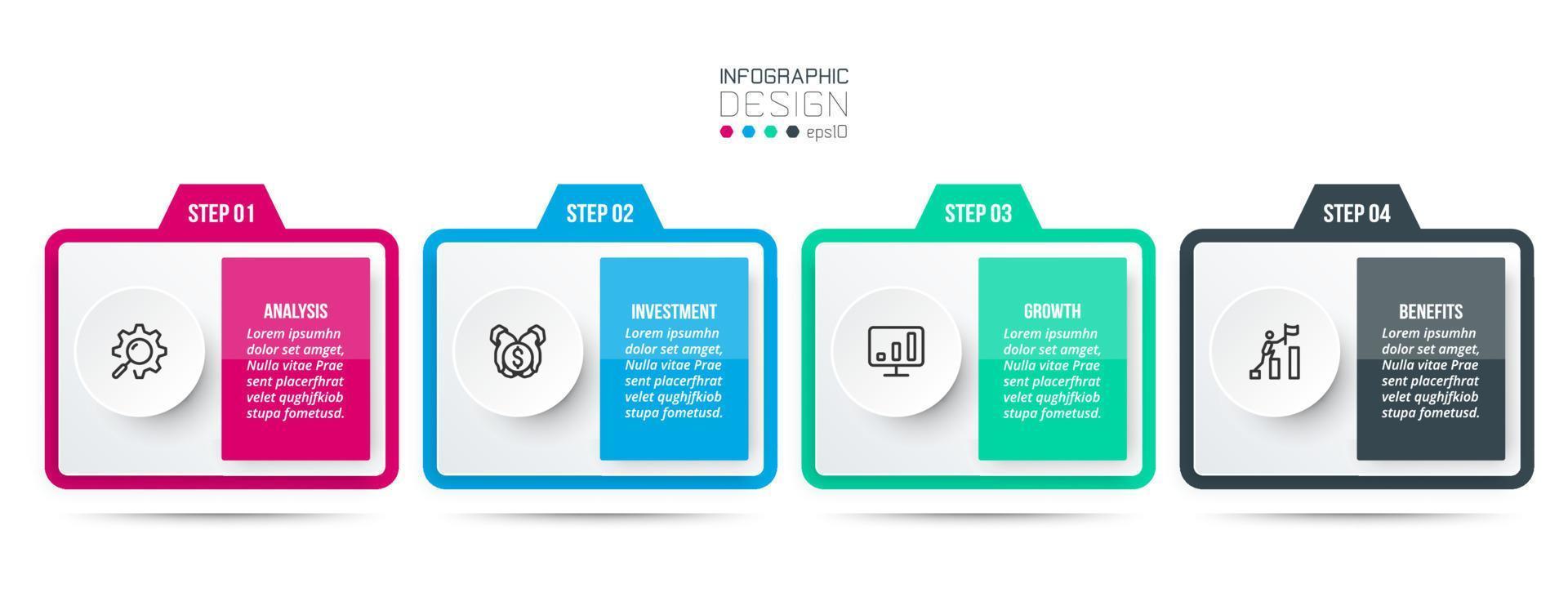 INFOGRAPHIC
DESIGN
eps10

STEP 01

ANALYSIS
Lorem ipsumhn dolor set amget, Nulla vitae Prae sent placerfhrat velet qughjfkiob stupa fometusd.

STEP 02

INVESTMENT
Lorem ipsumhn dolor set amget, Nulla vitae Prae sent placerfhrat velet qughjfkiob stupa fometusd.

STEP 03

GROWTH
Lorem ipsumhn dolor set amget, Nulla vitae Prae sent placerfhrat velet qughjfkiob stupa fometusd.

STEP 04

BENEFITS
Lorem ipsumhn dolor set amget, Nulla vitae Prae sent placerfhrat velet qughjfkiob stupa fometusd.