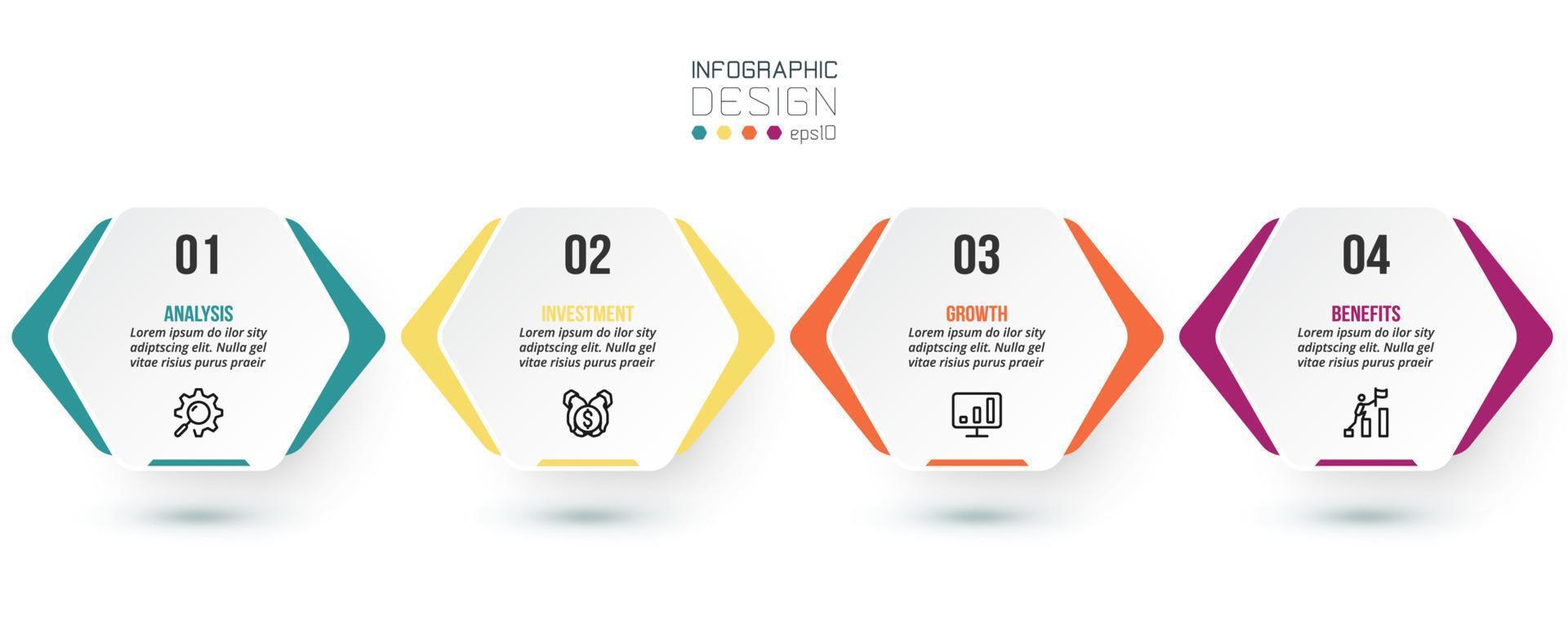 INFOGRAPHIC
DESIGN
eps10

01
ANALYSIS
Lorem ipsum do ilor sity adiptscing elit. Nulla gel vitae risius purus praeir

02
INVESTMENT
Lorem ipsum do ilor sity adiptscing elit. Nulla gel vitae risius purus praeir

03
GROWTH
Lorem ipsum do ilor sity adiptscing elit. Nulla gel vitae risius purus praeir

04
BENEFITS
Lorem ipsum do ilor sity adiptscing elit. Nulla gel vitae risius purus praeir