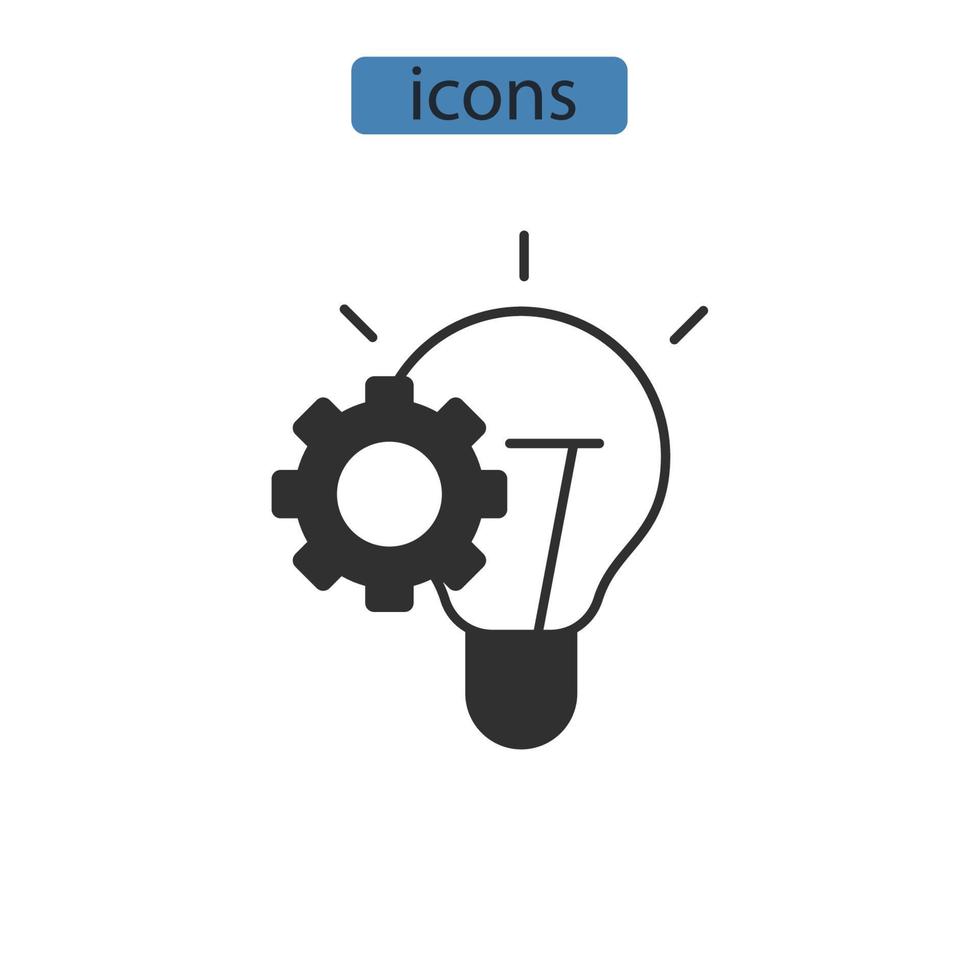 icons