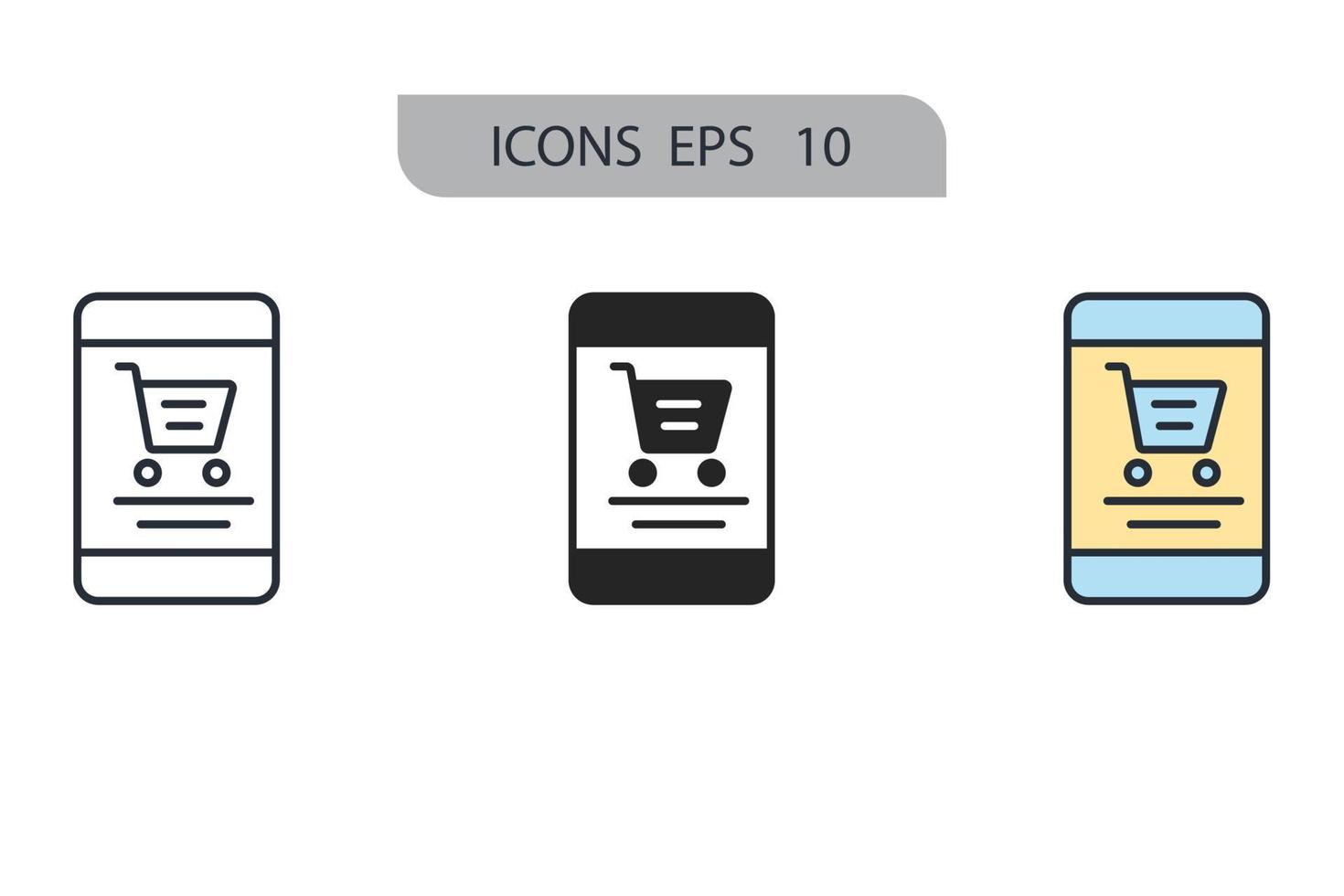 ICONS EPS 10