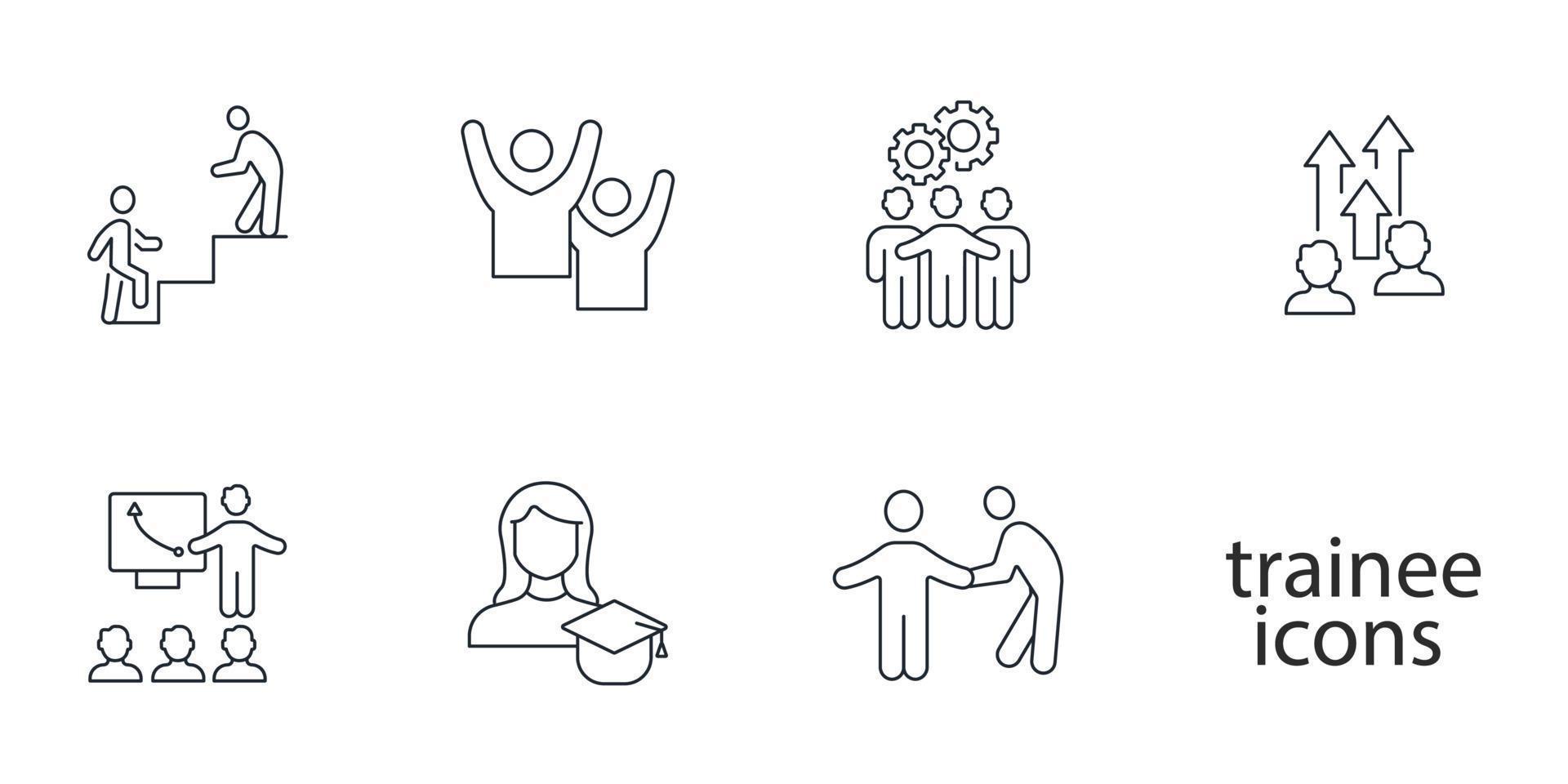 trainee
icons