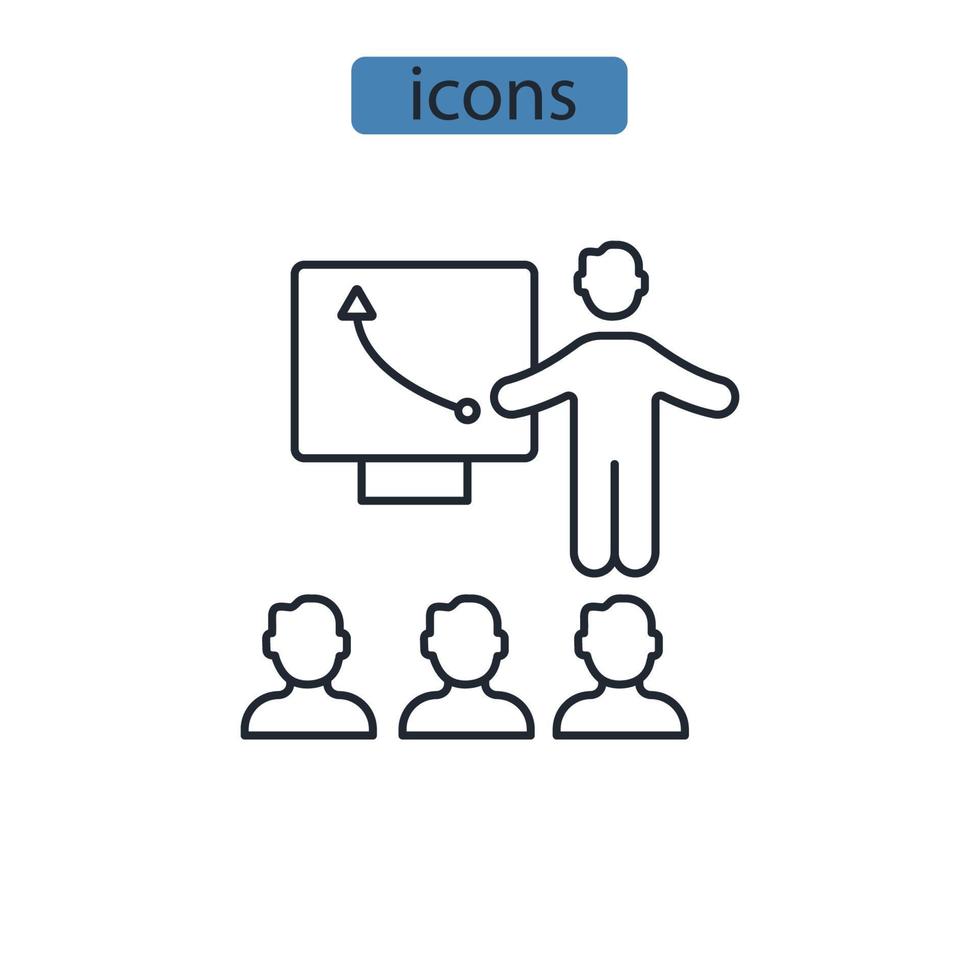 icons