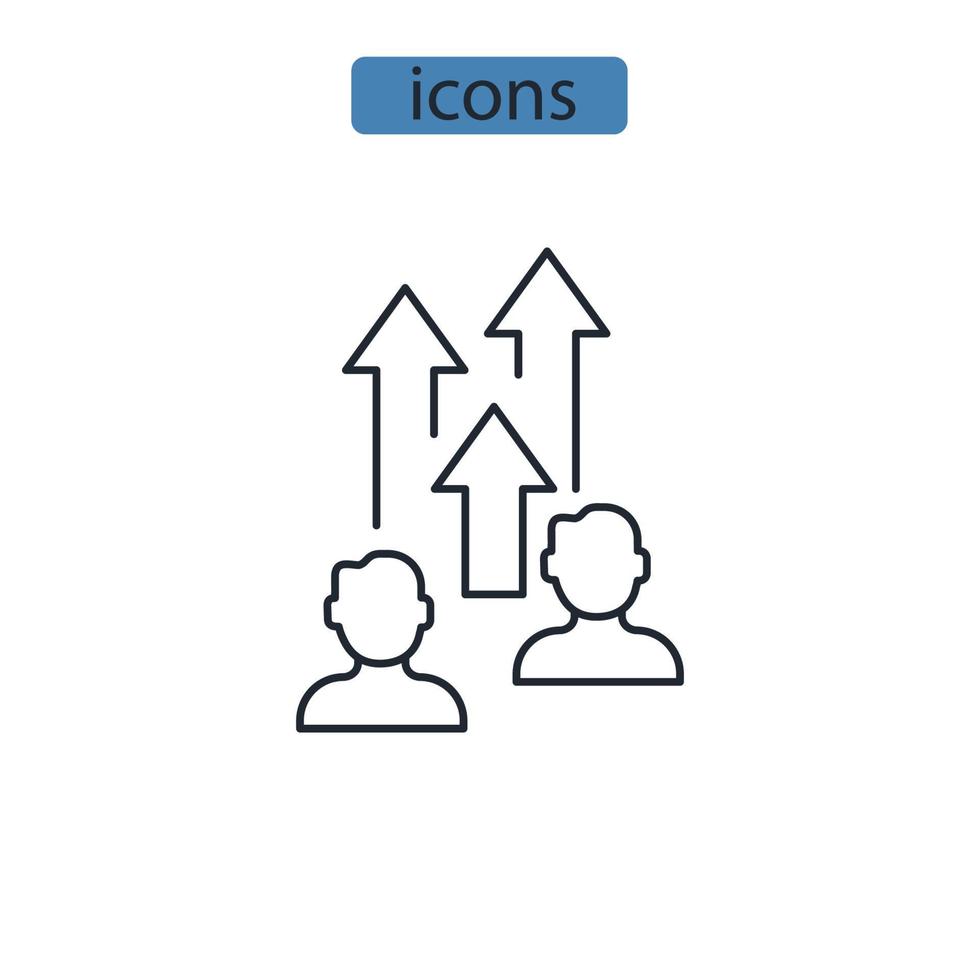 icons