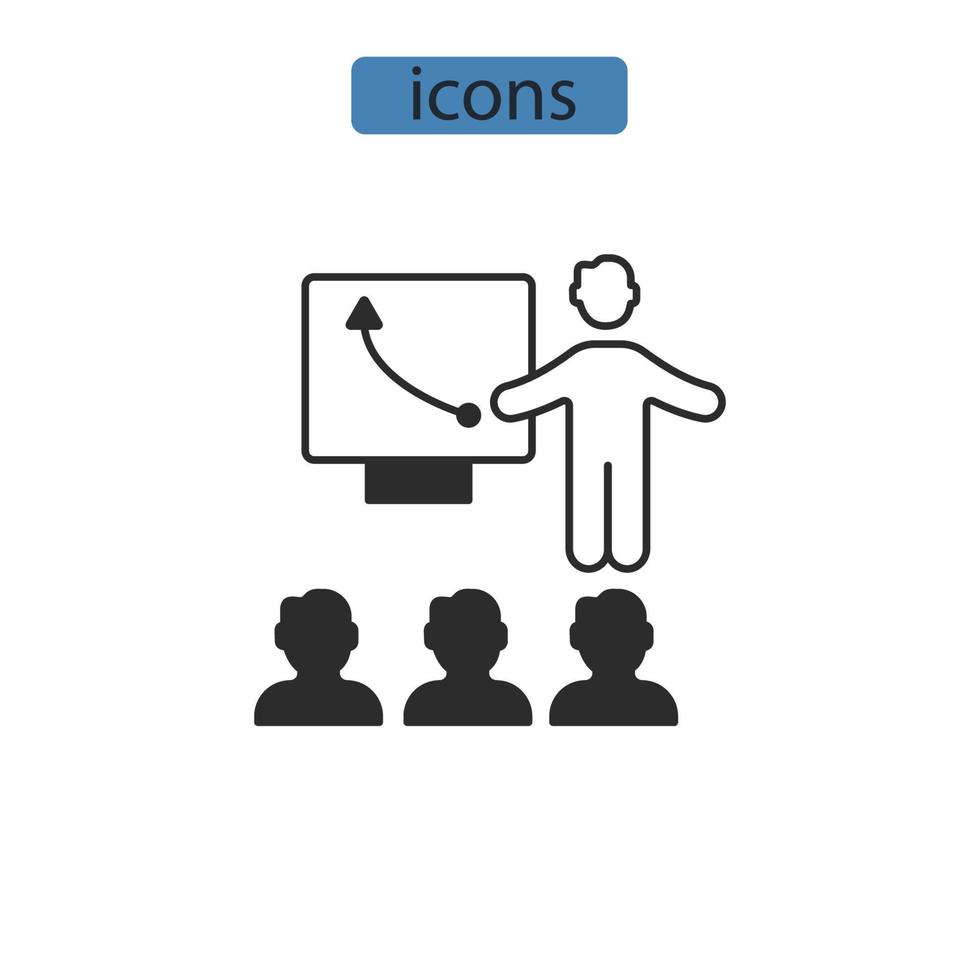 icons