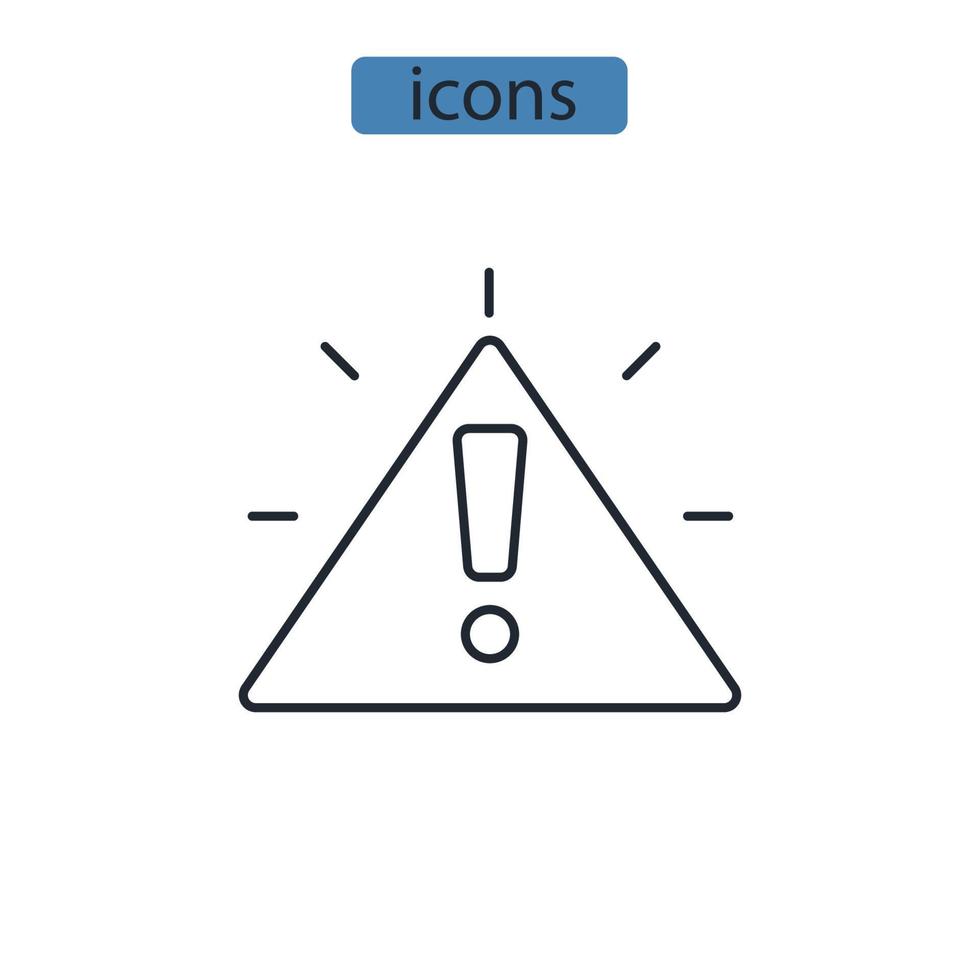 icons