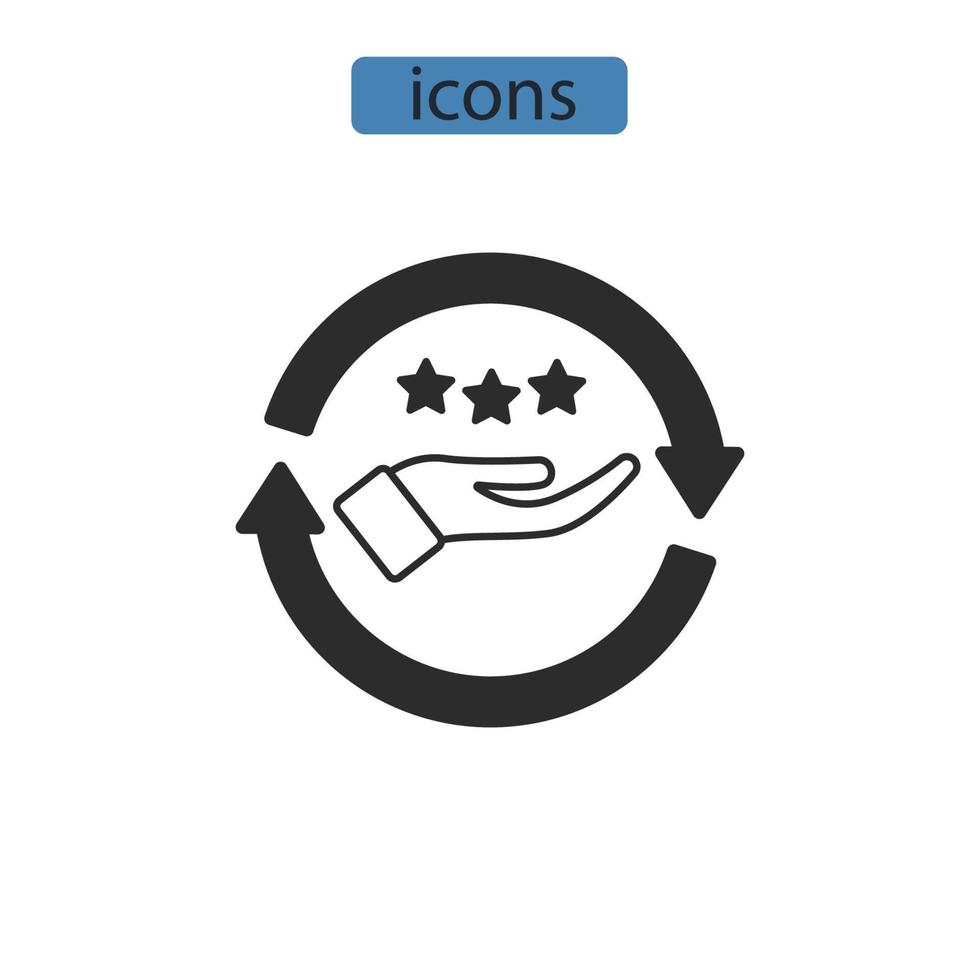 icons