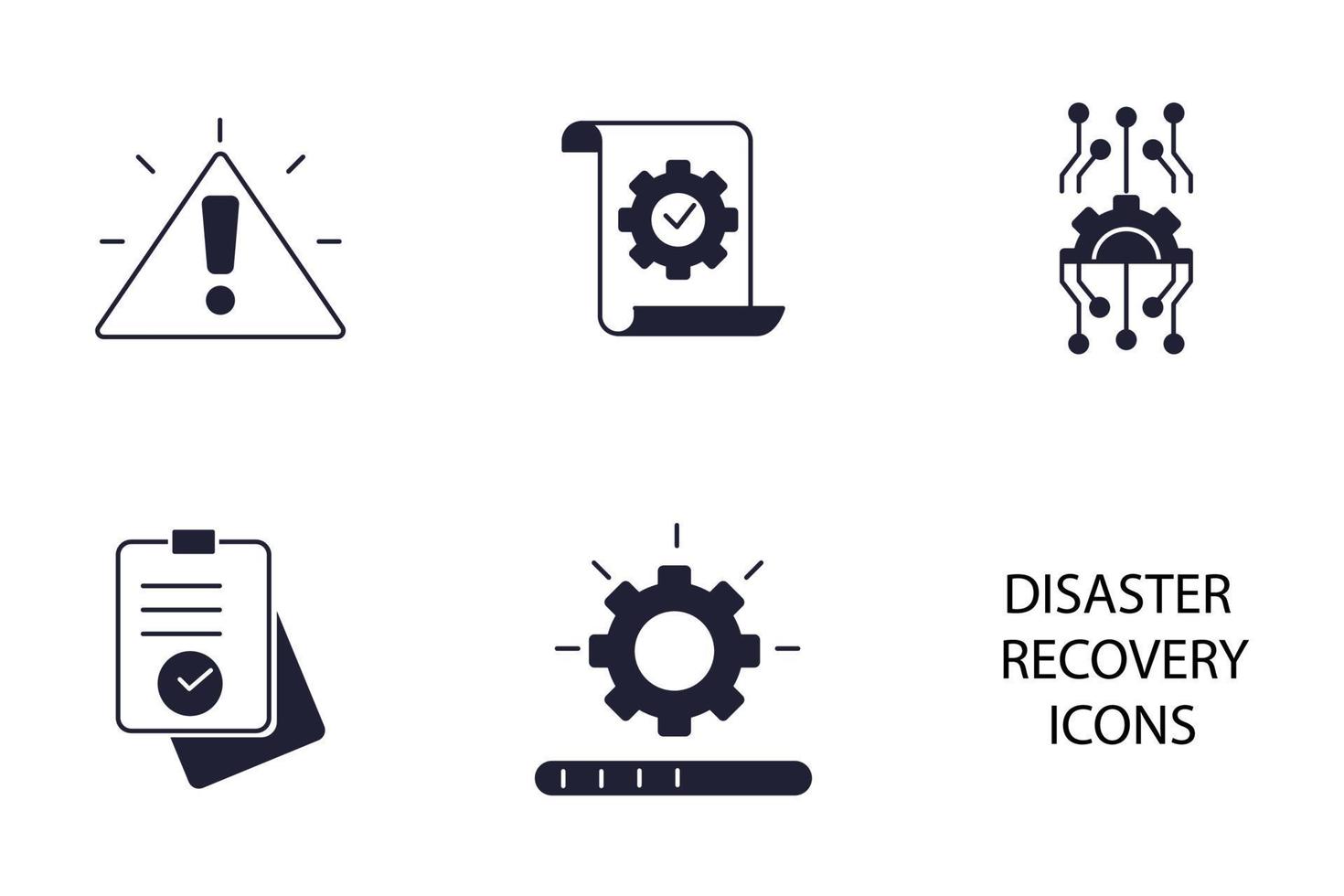 DISASTER
RECOVERY
ICONS