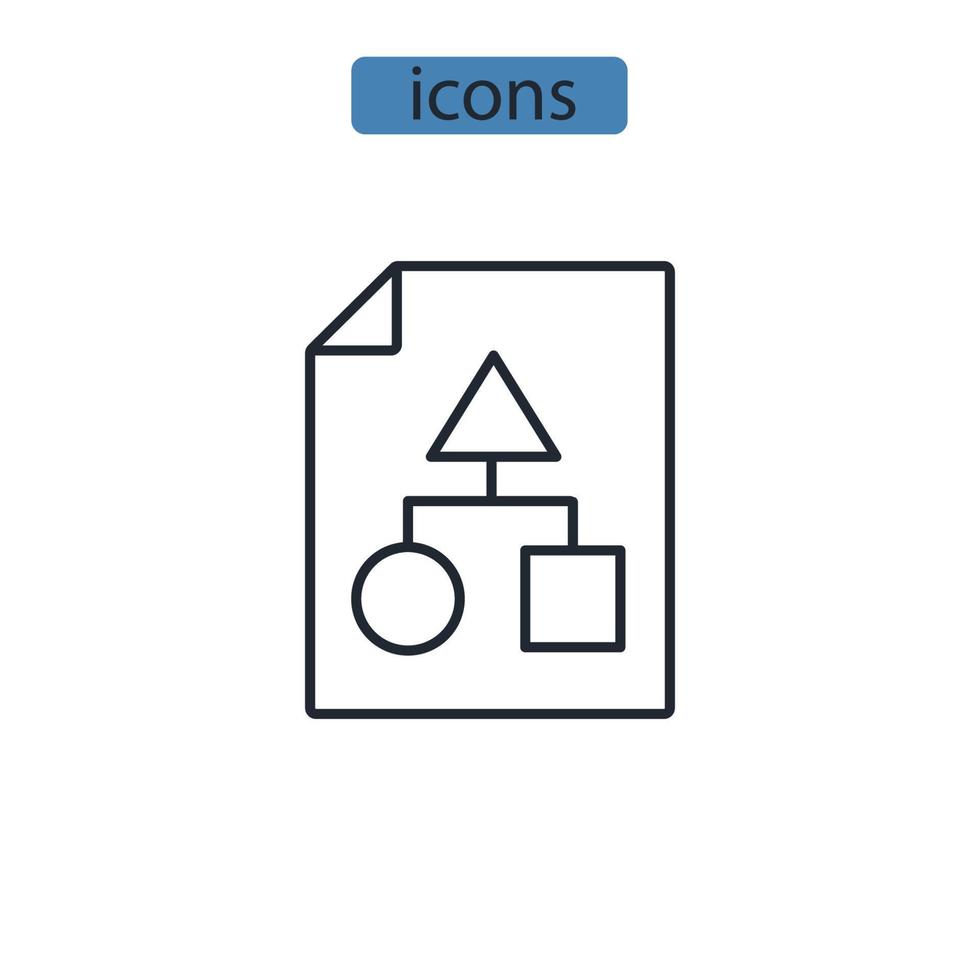 icons