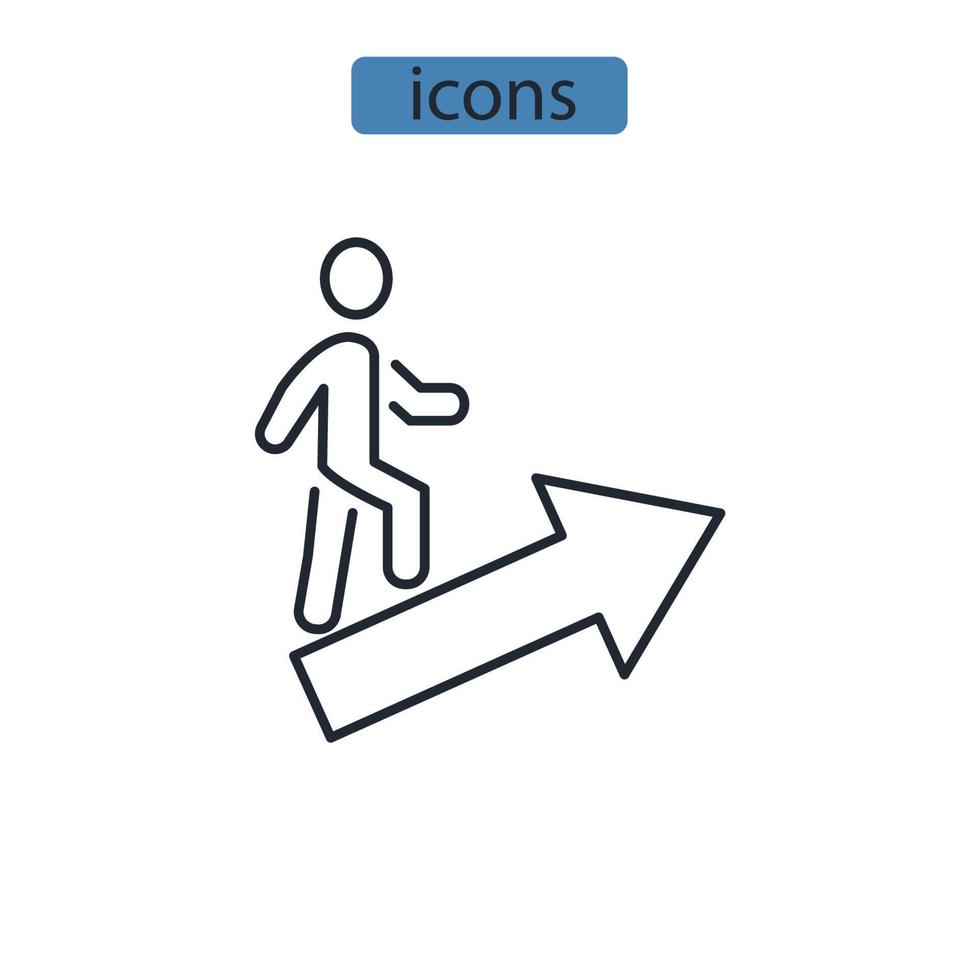 icons