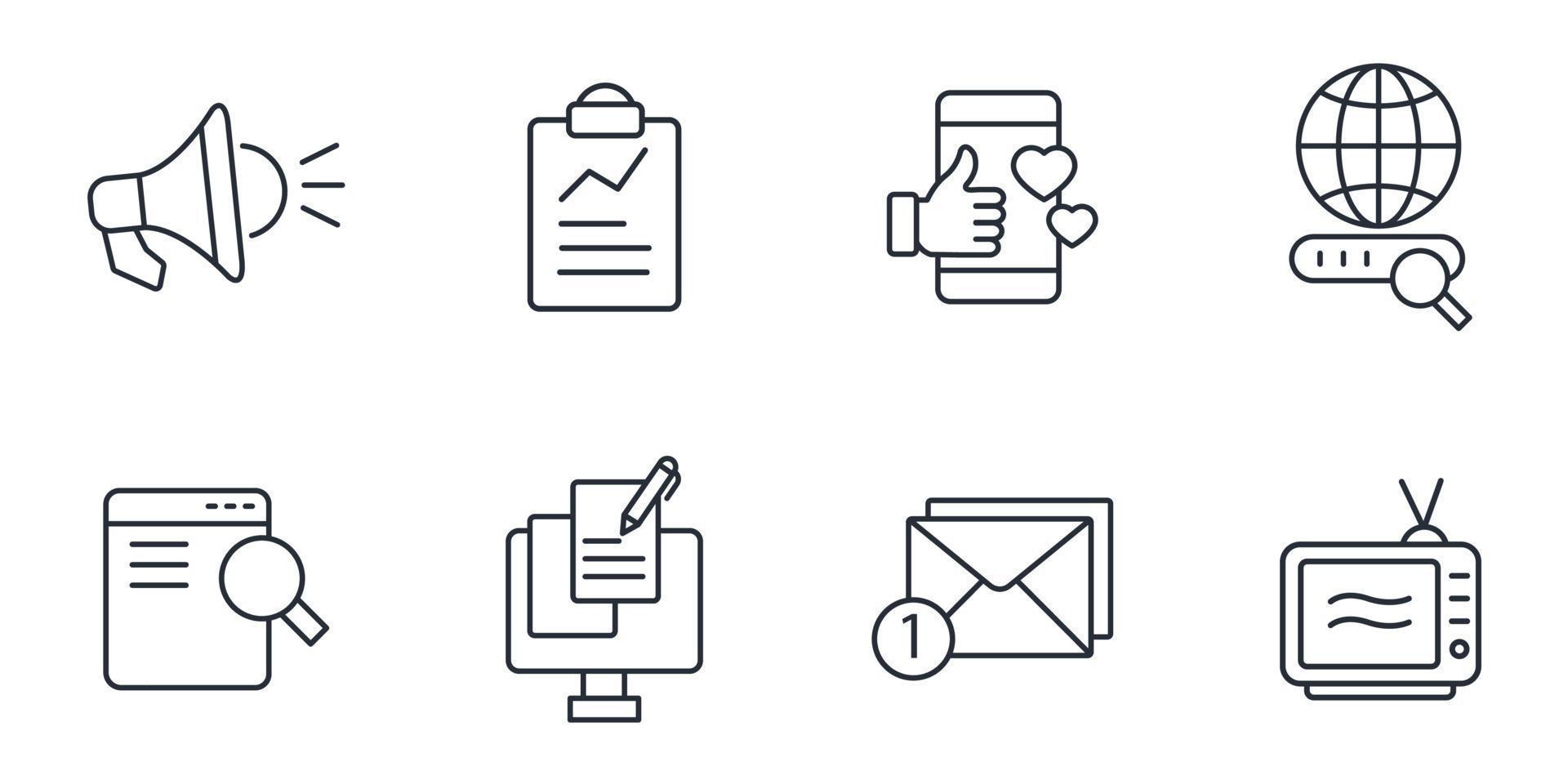 1