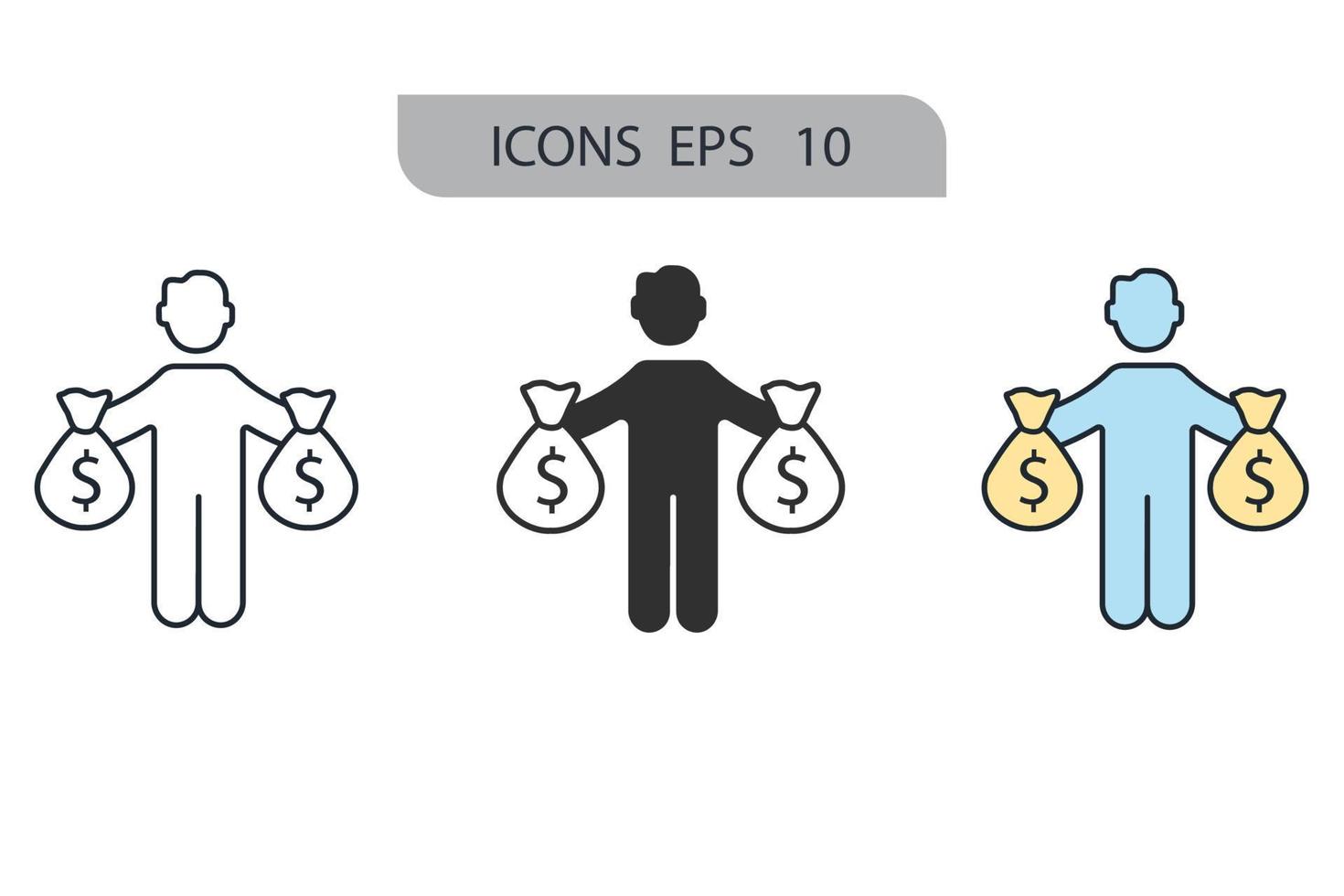 ICONS EPS 10

\$ \$

\$ \$

\$ \$