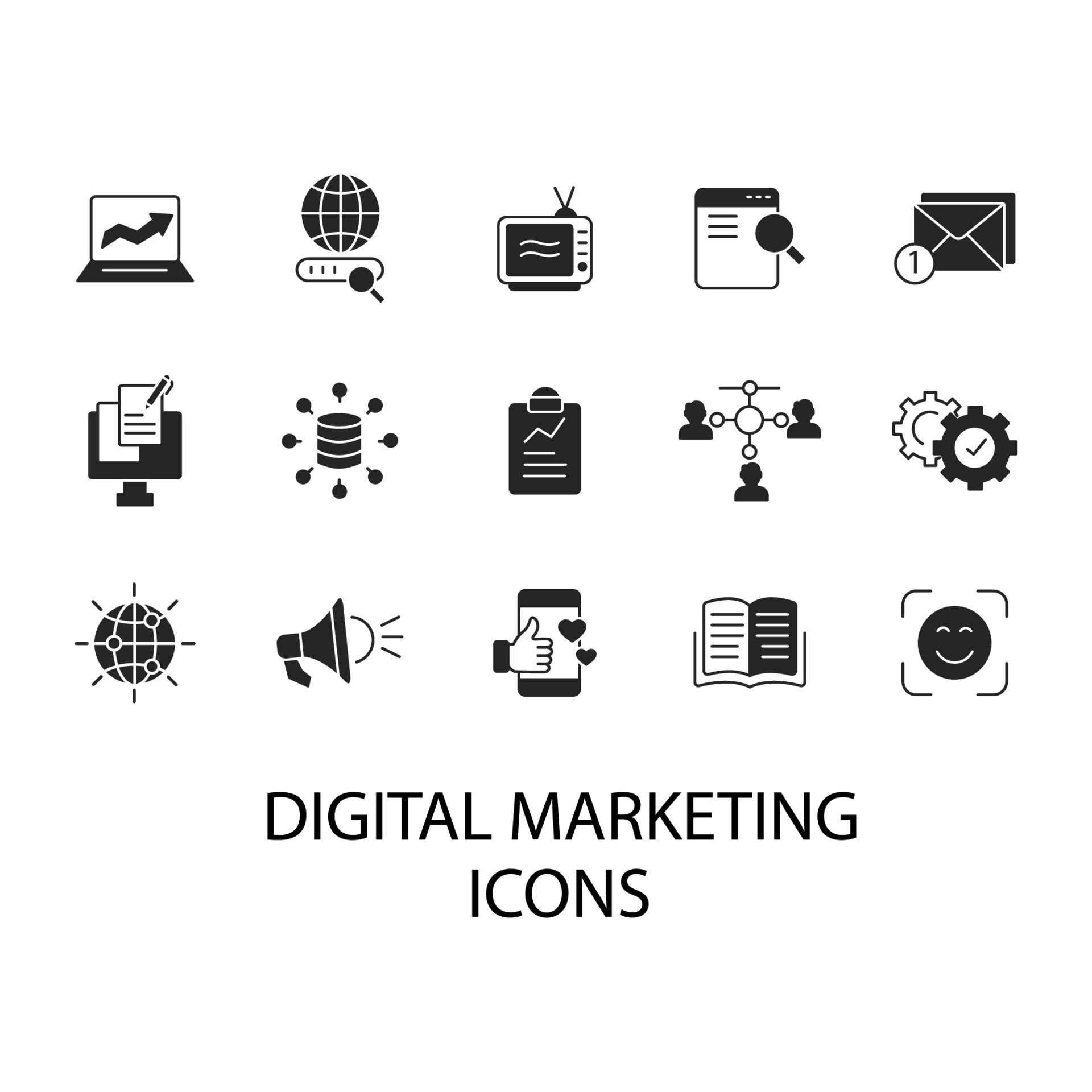 1

DIGITAL MARKETING ICONS