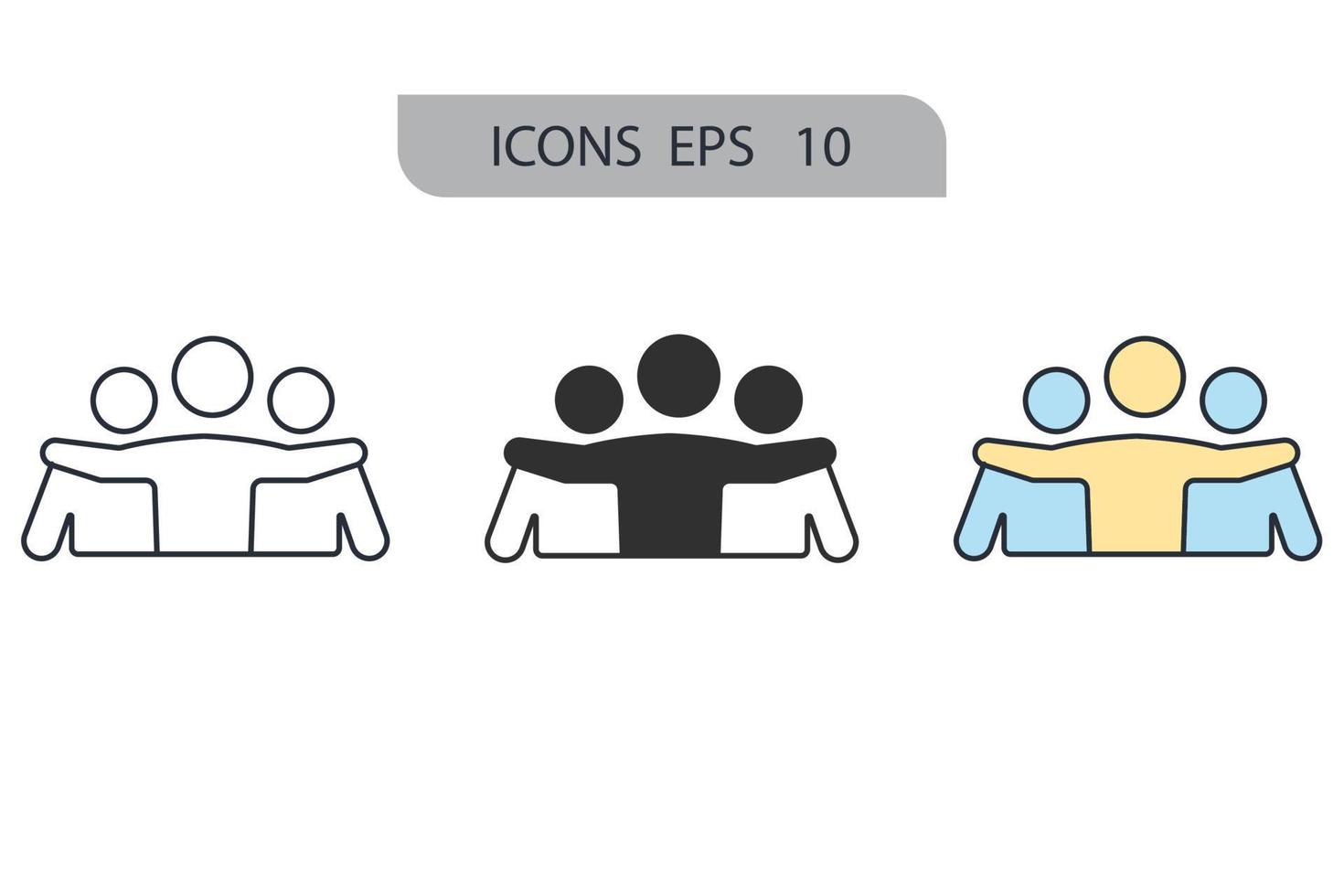 ICONS EPS 10