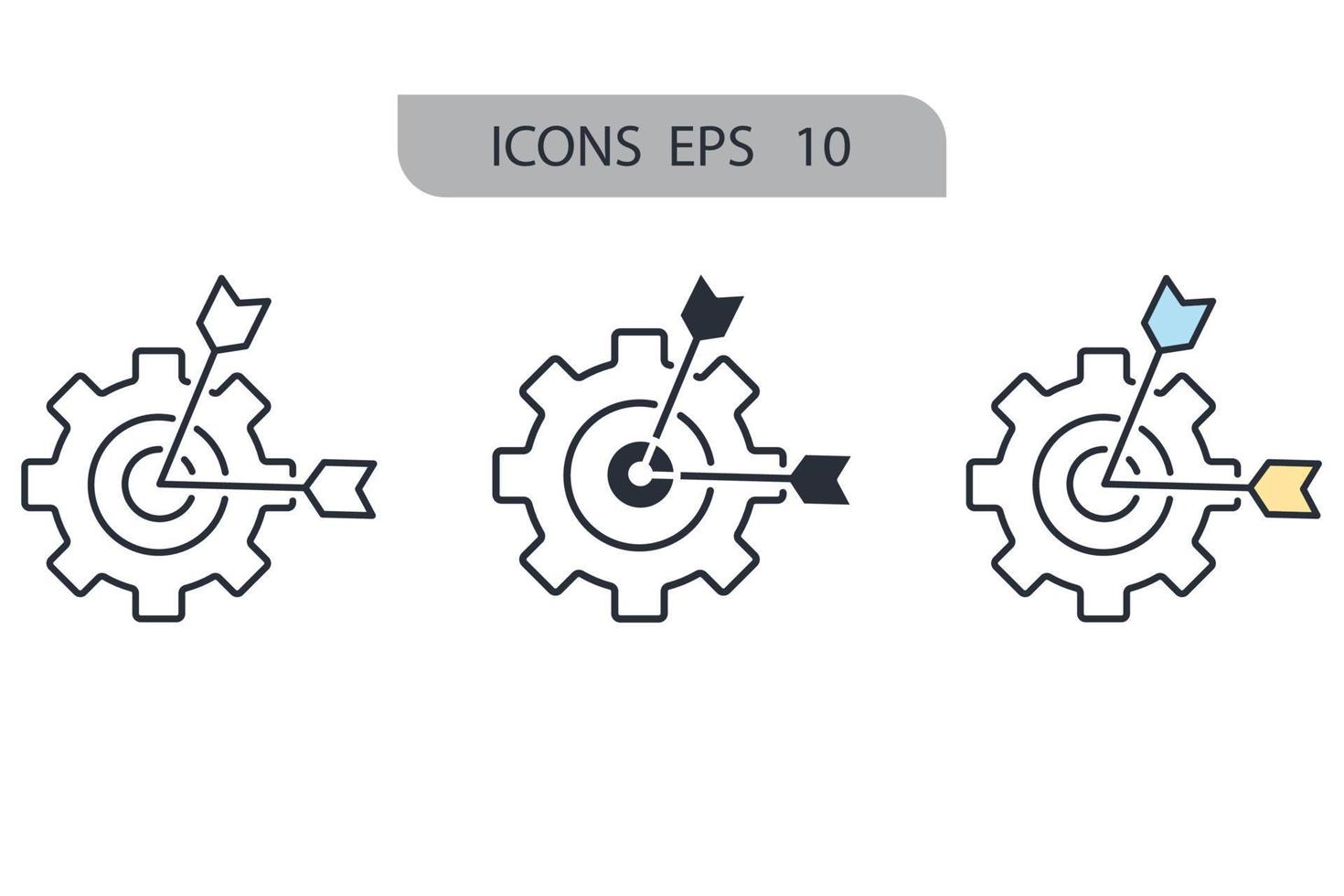 ICONS EPS 10