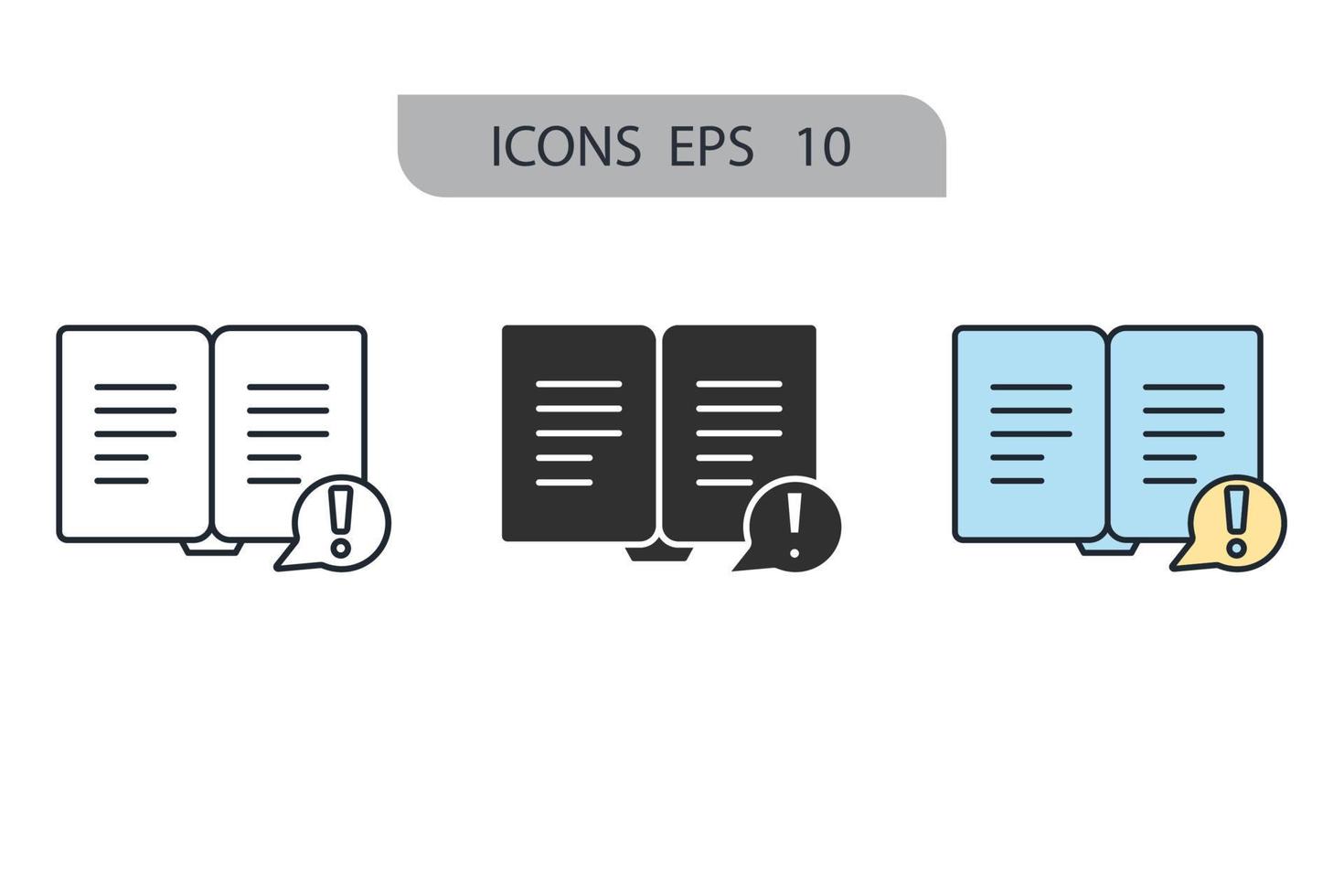 ICONS EPS 10

!

!

!