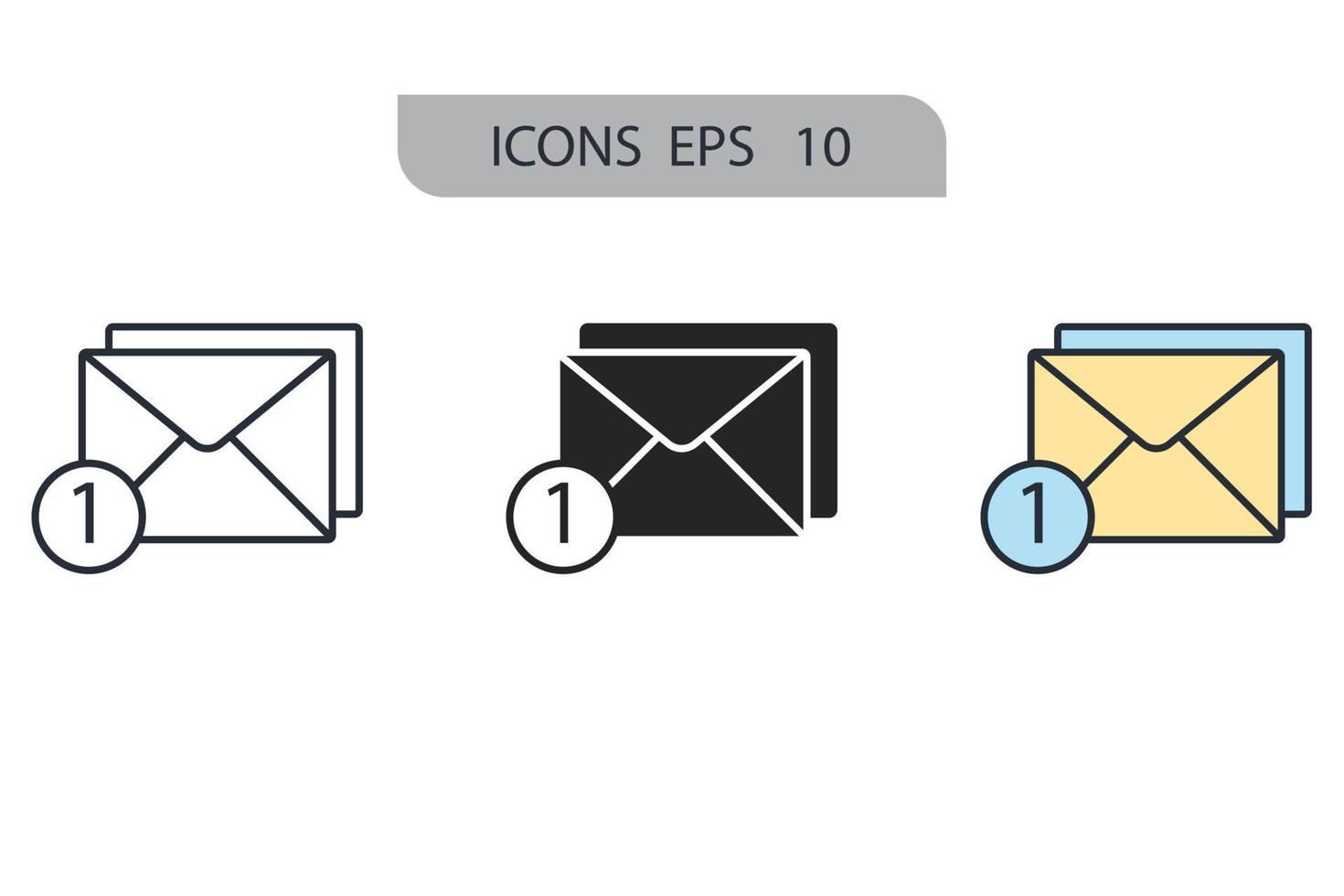 ICONS EPS 10

1

1

1