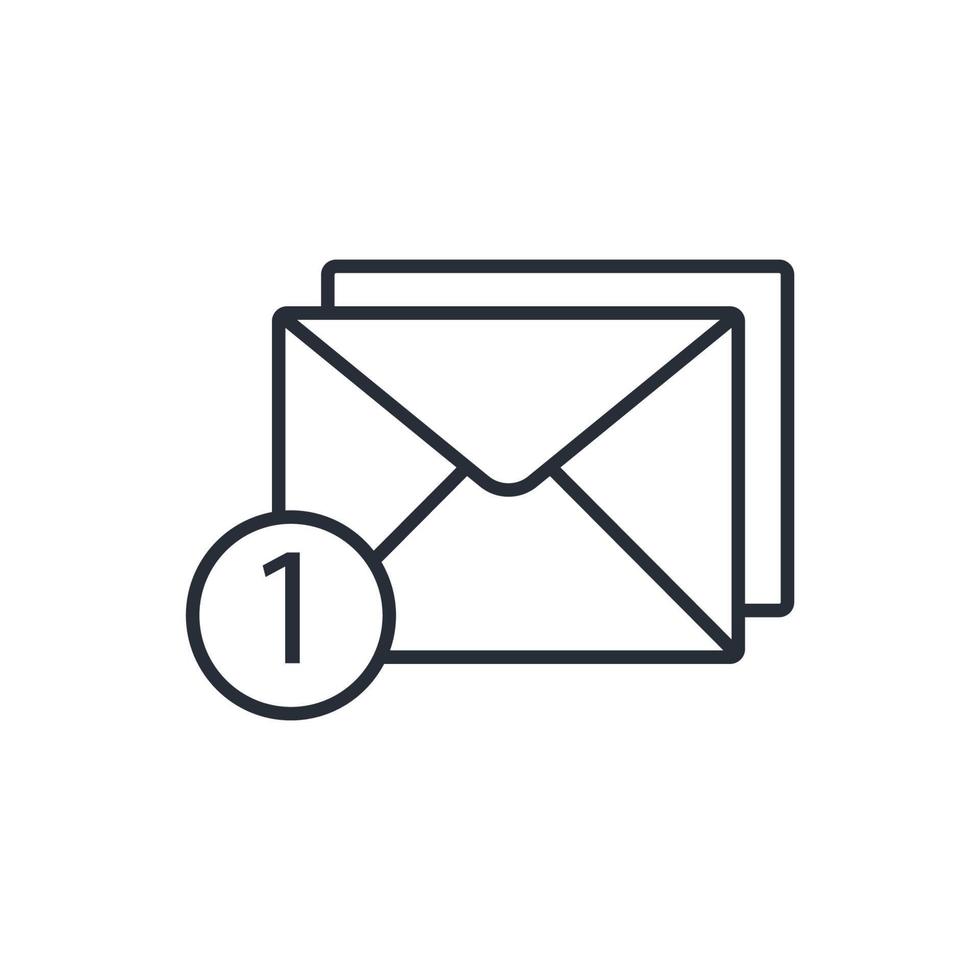 1