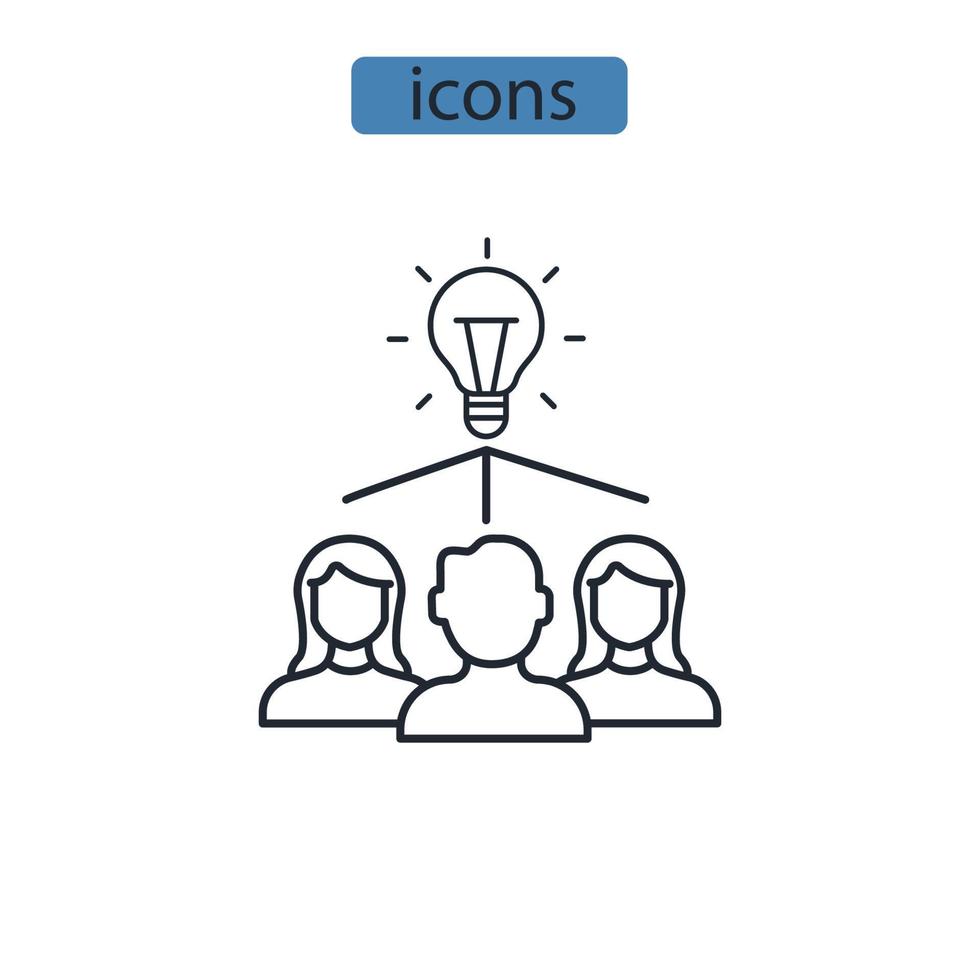 icons