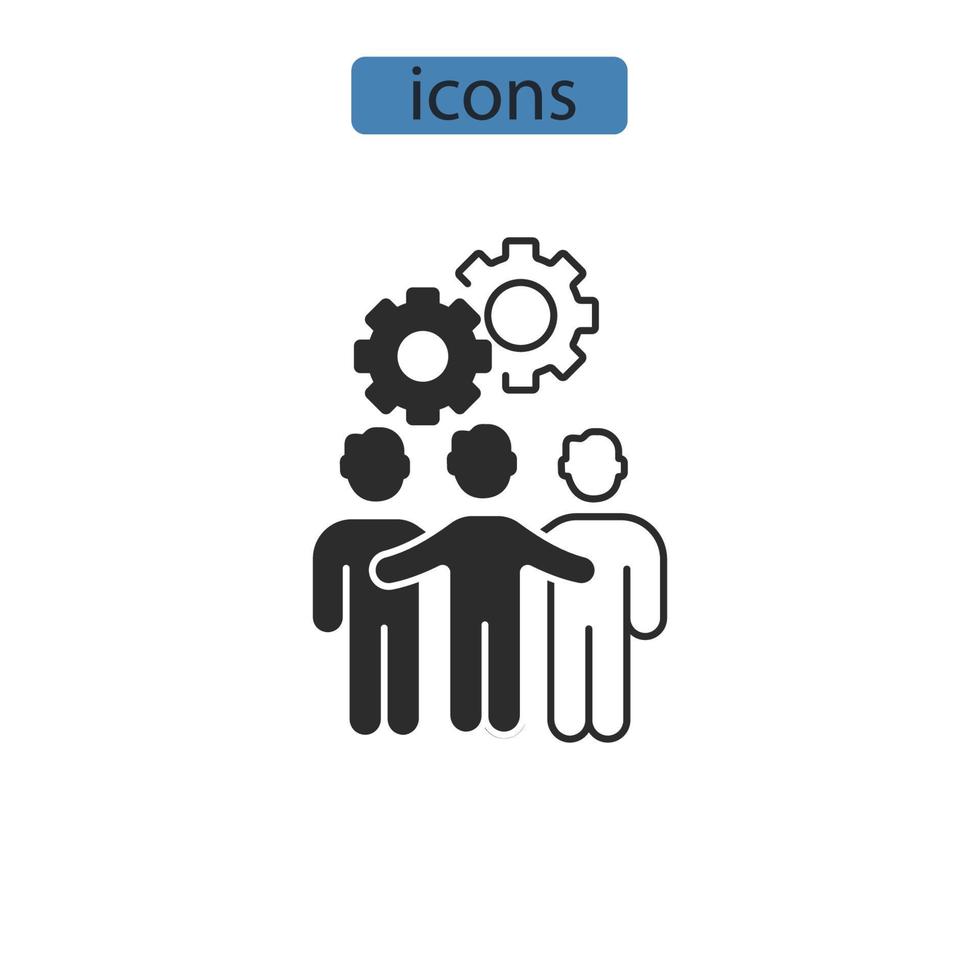 icons