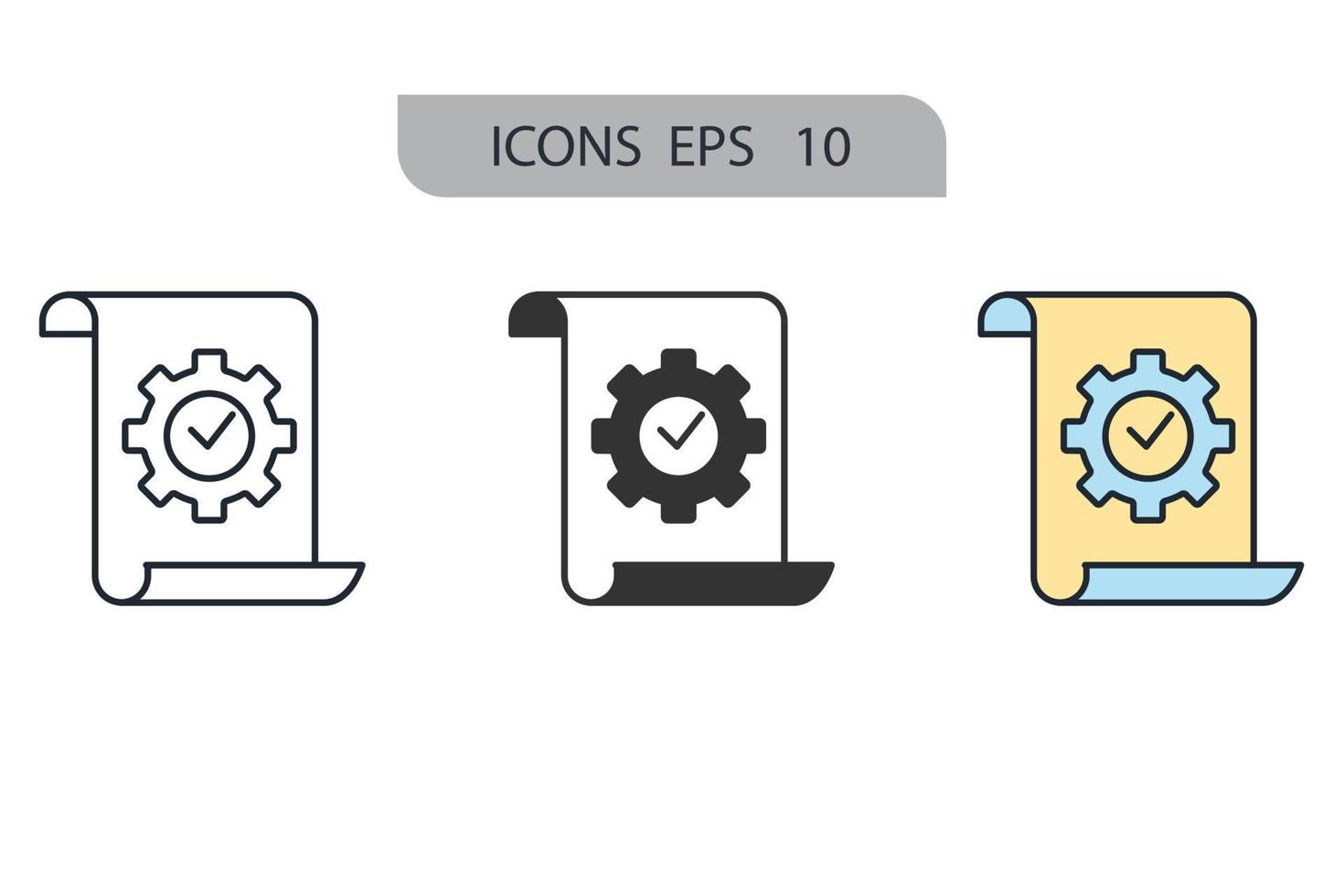 ICONS EPS 10