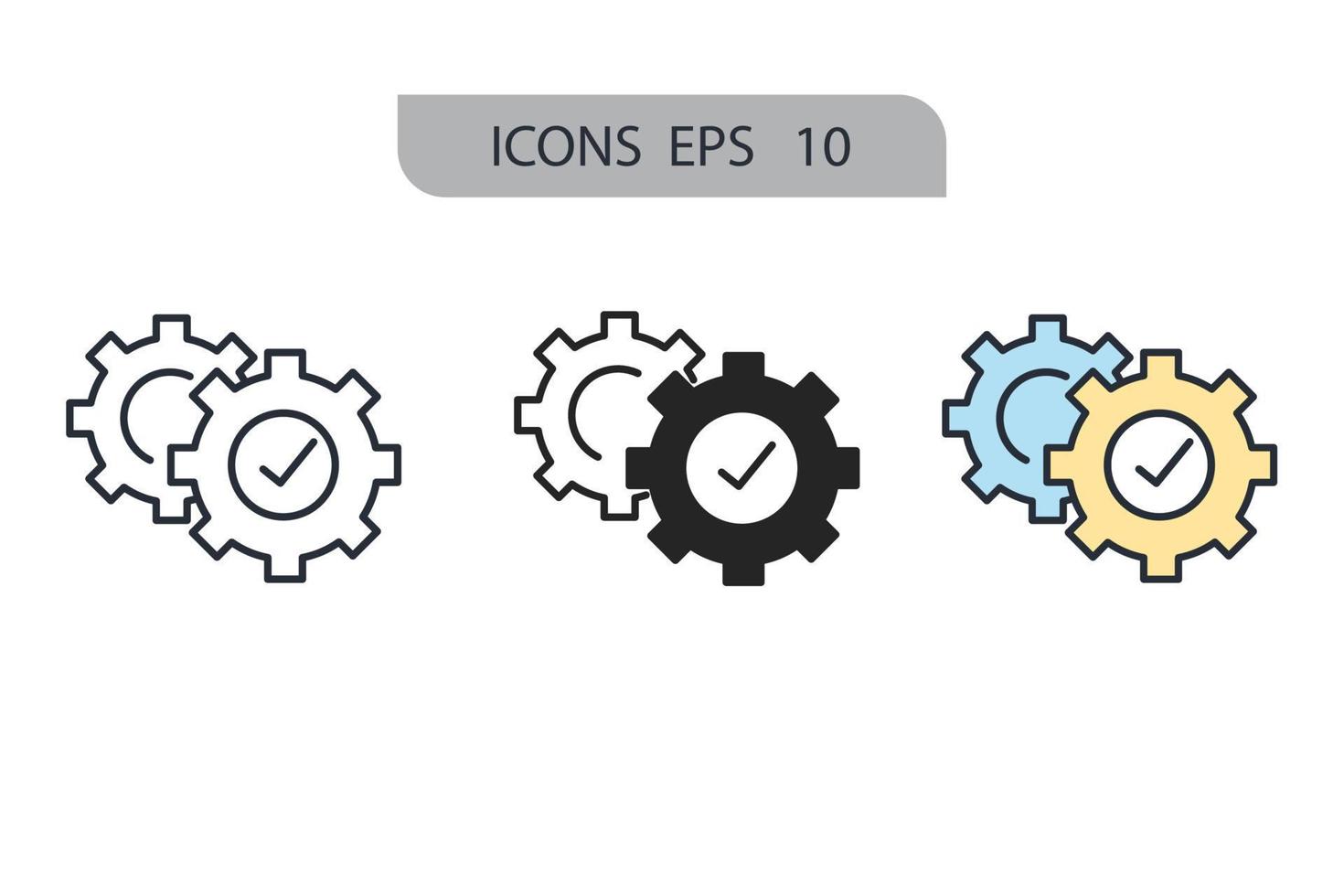 ICONS EPS 10