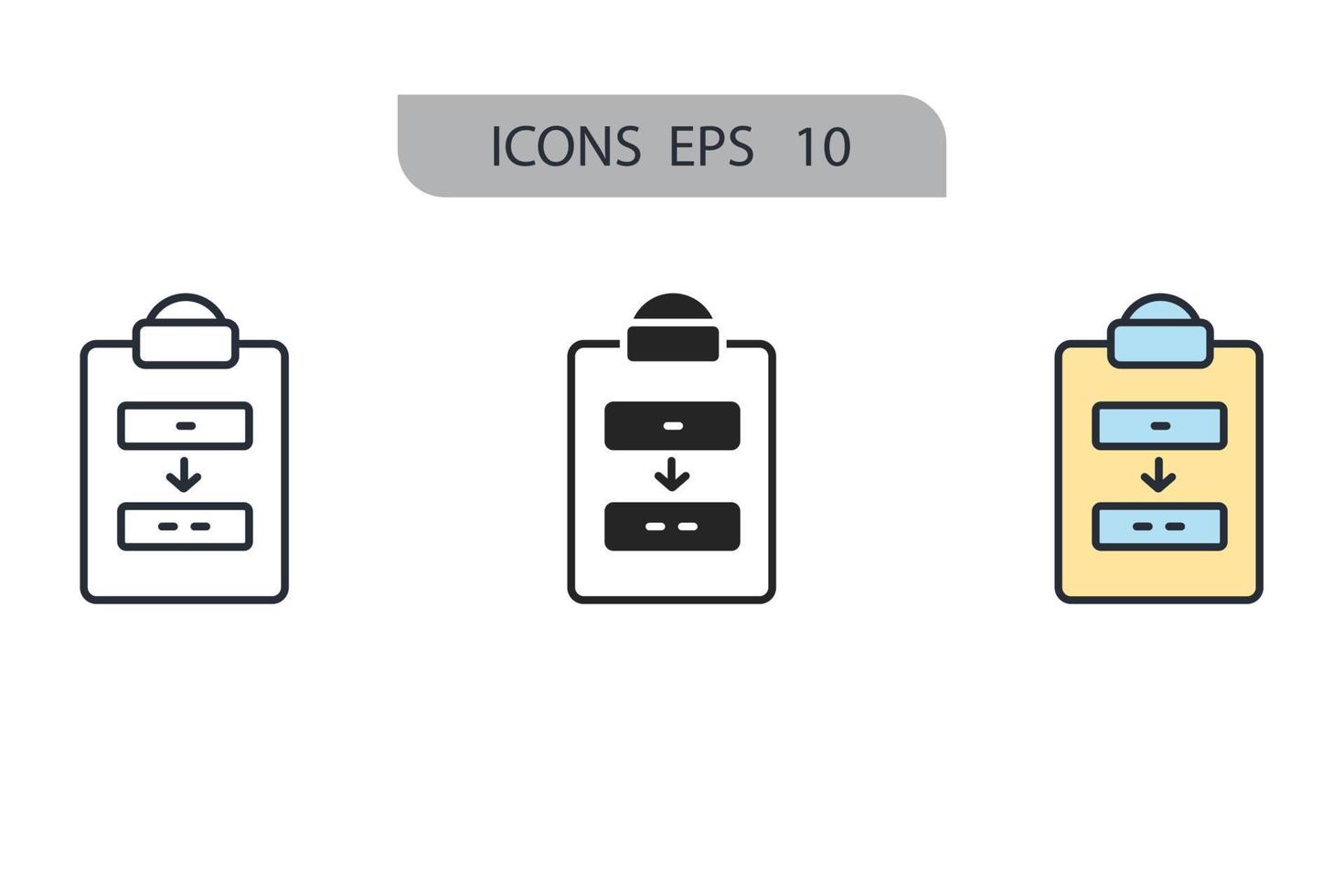 ICONS EPS 10