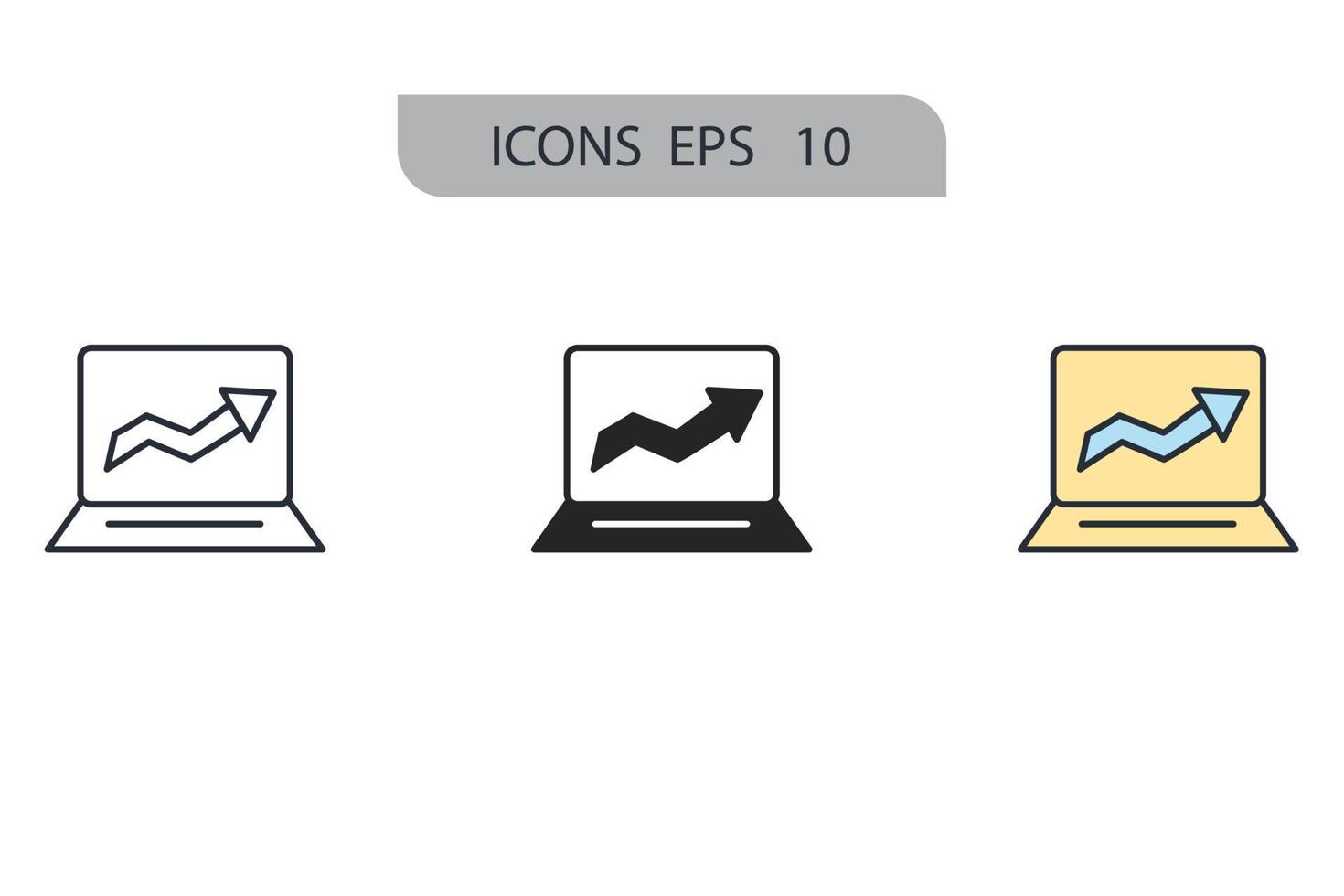 ICONS EPS 10