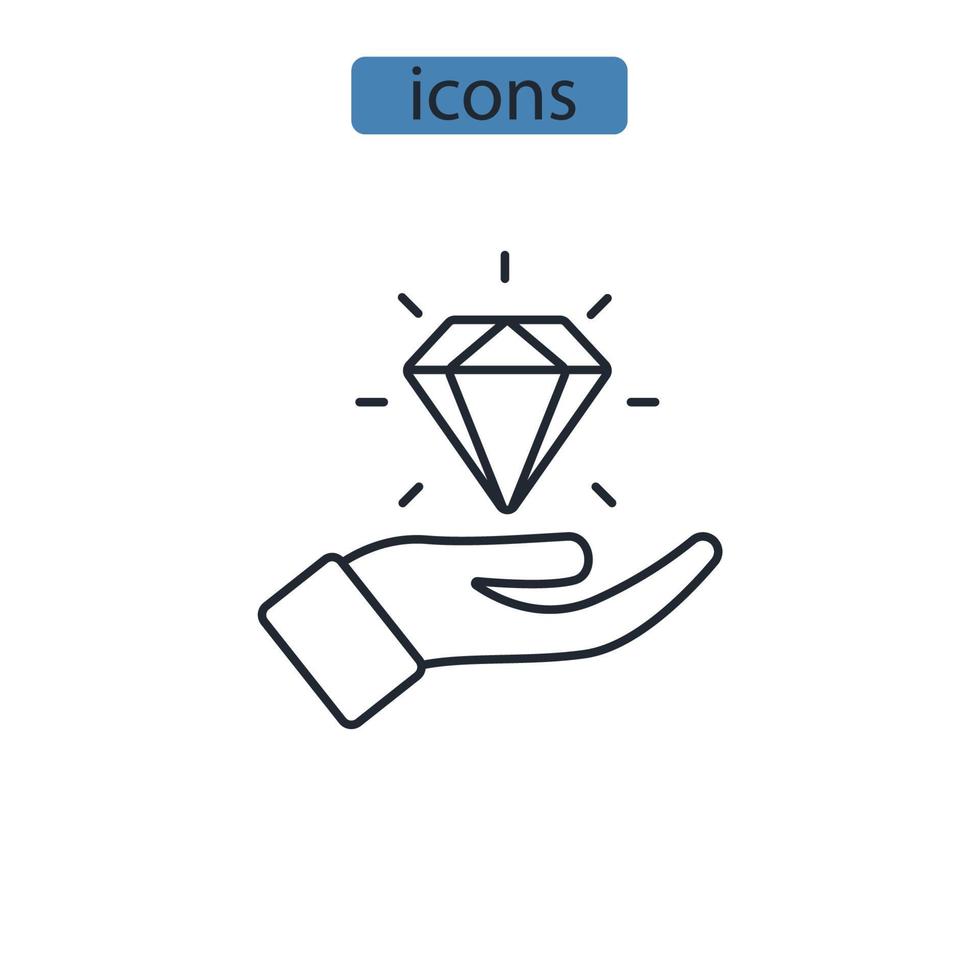 icons