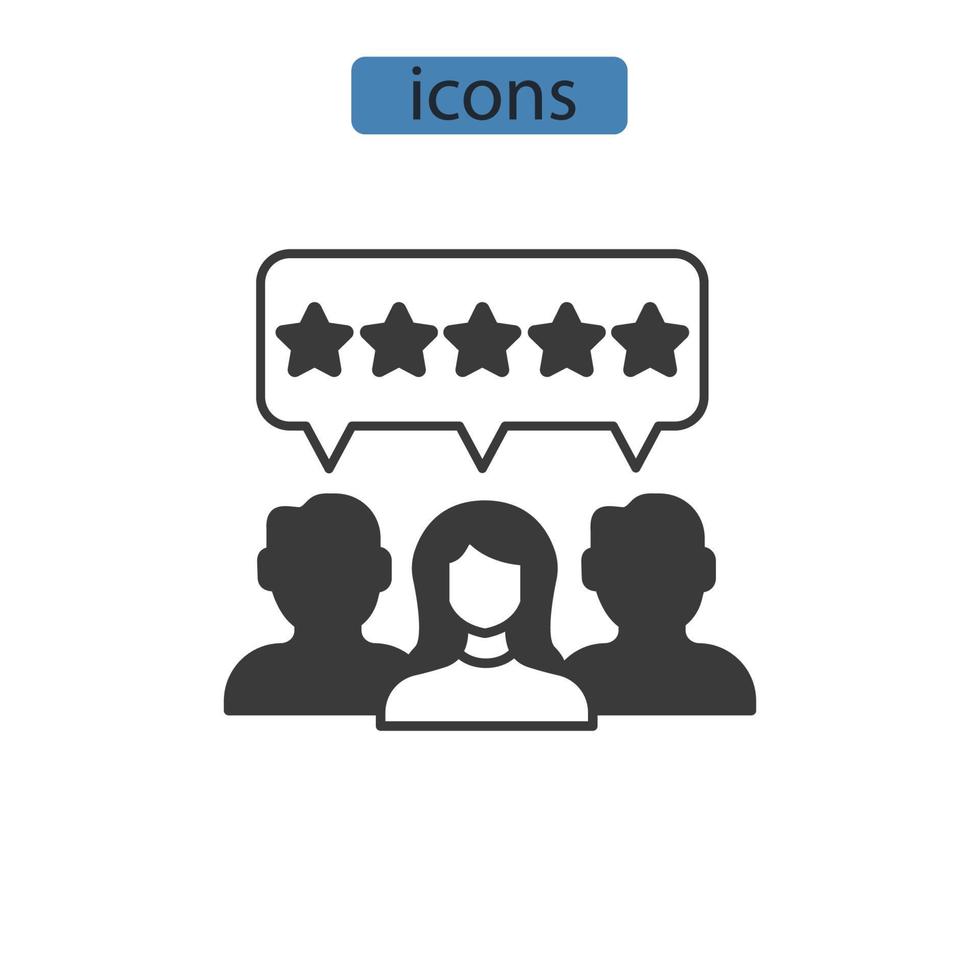 icons