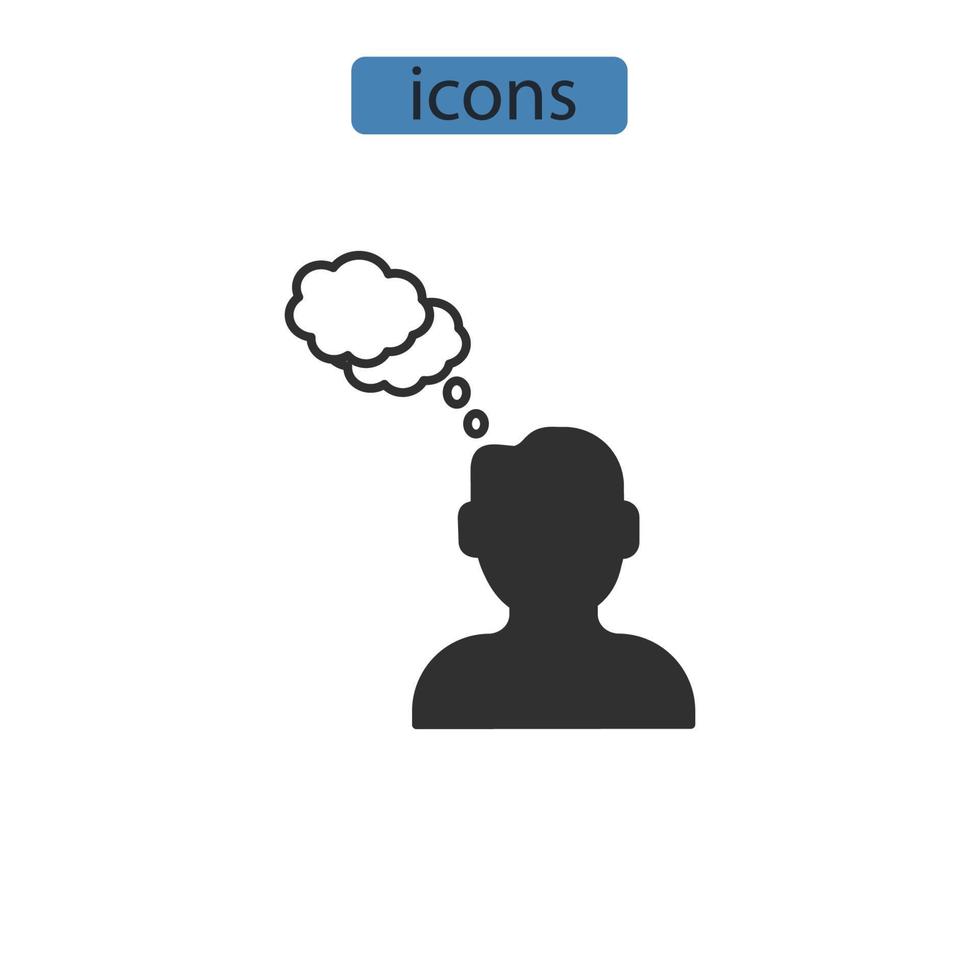 icons