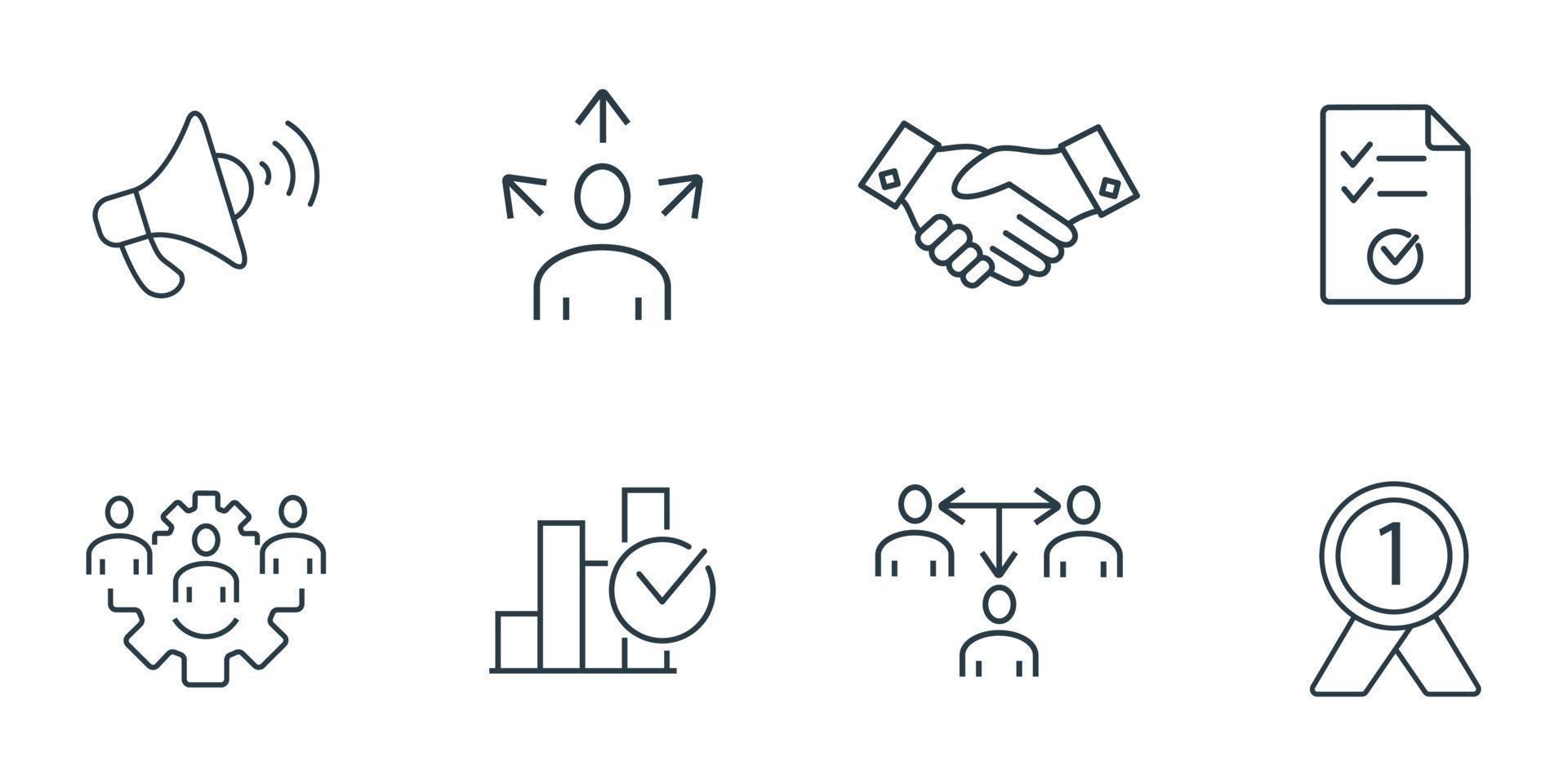 1