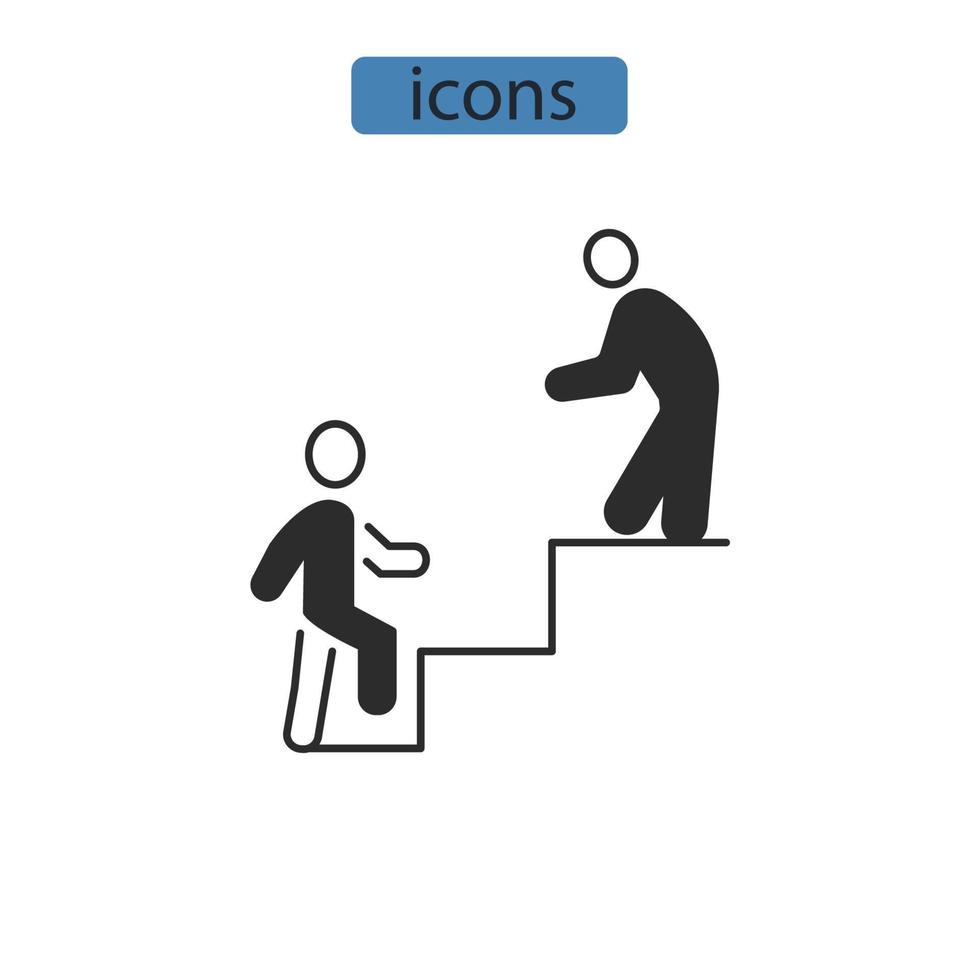 icons