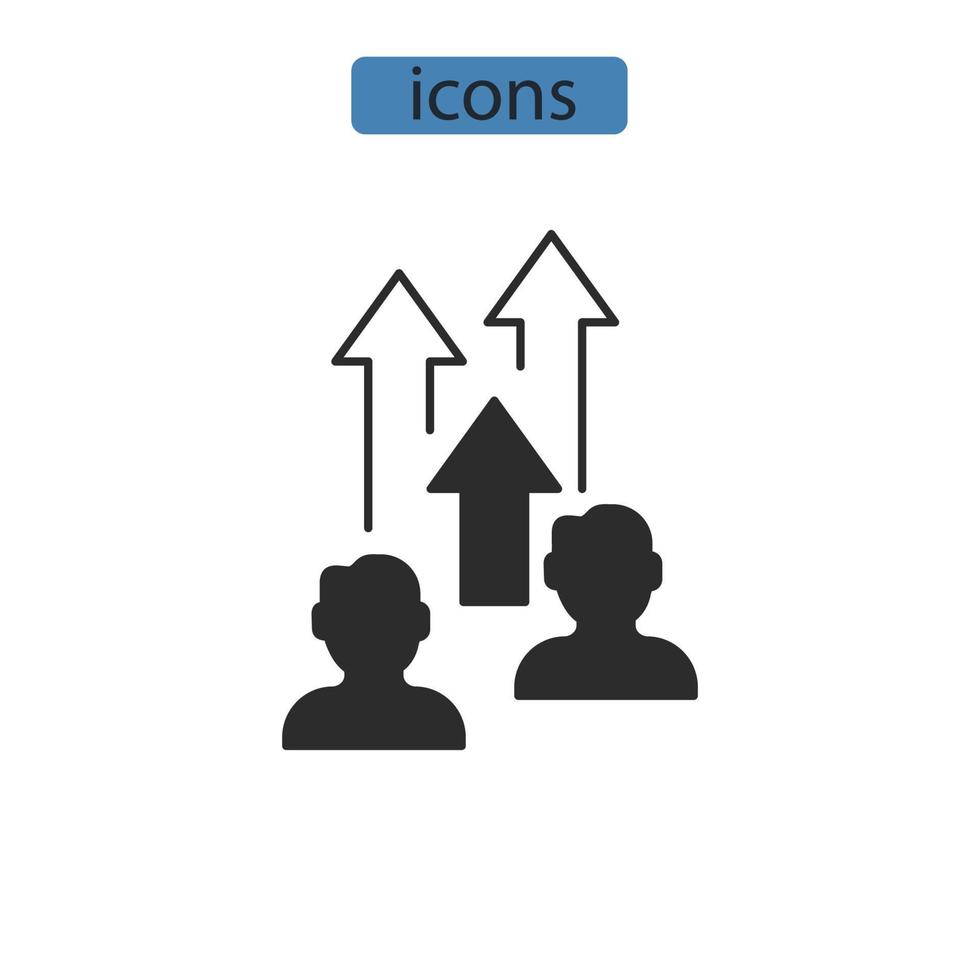 icons