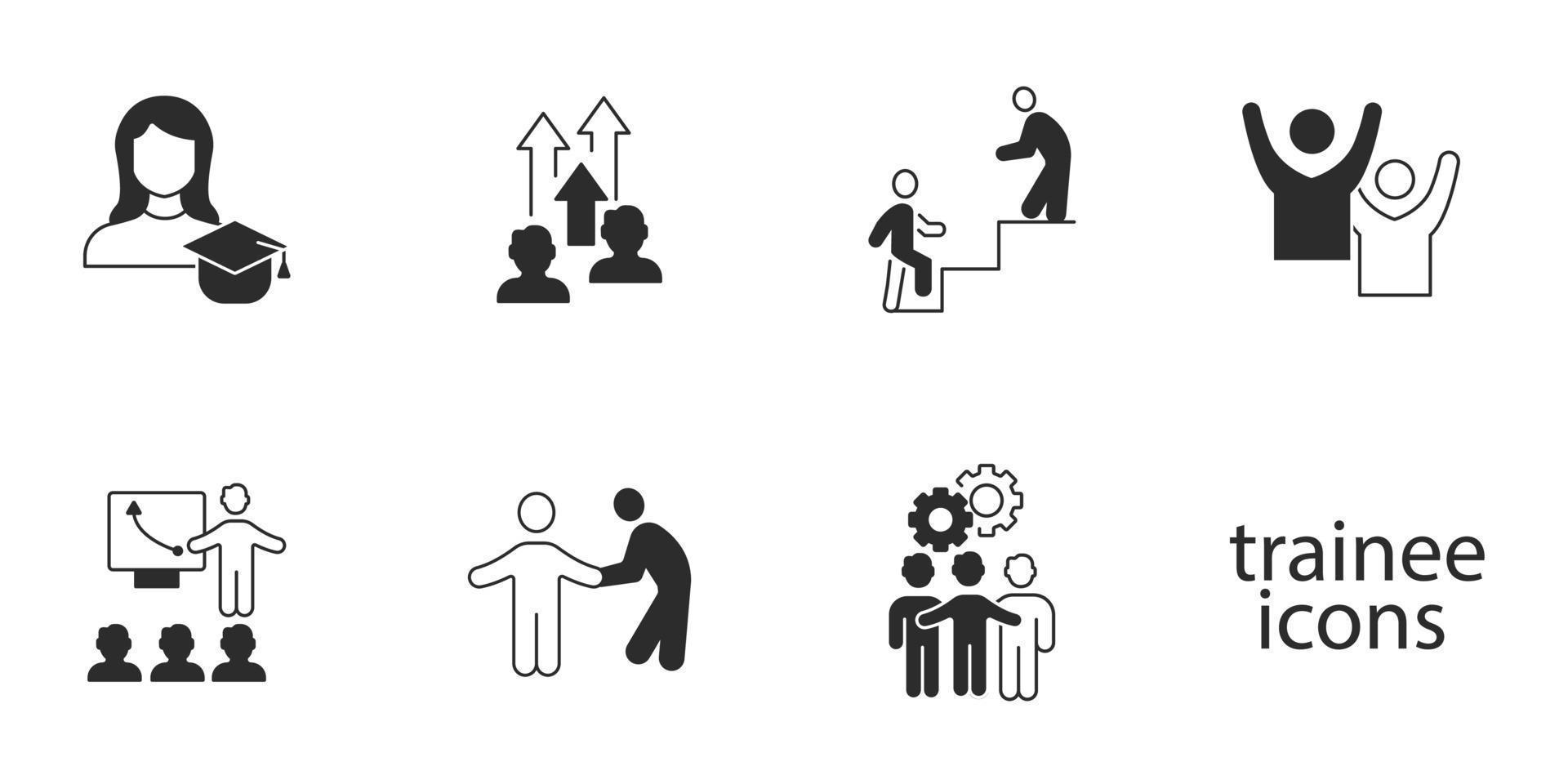 trainee
icons